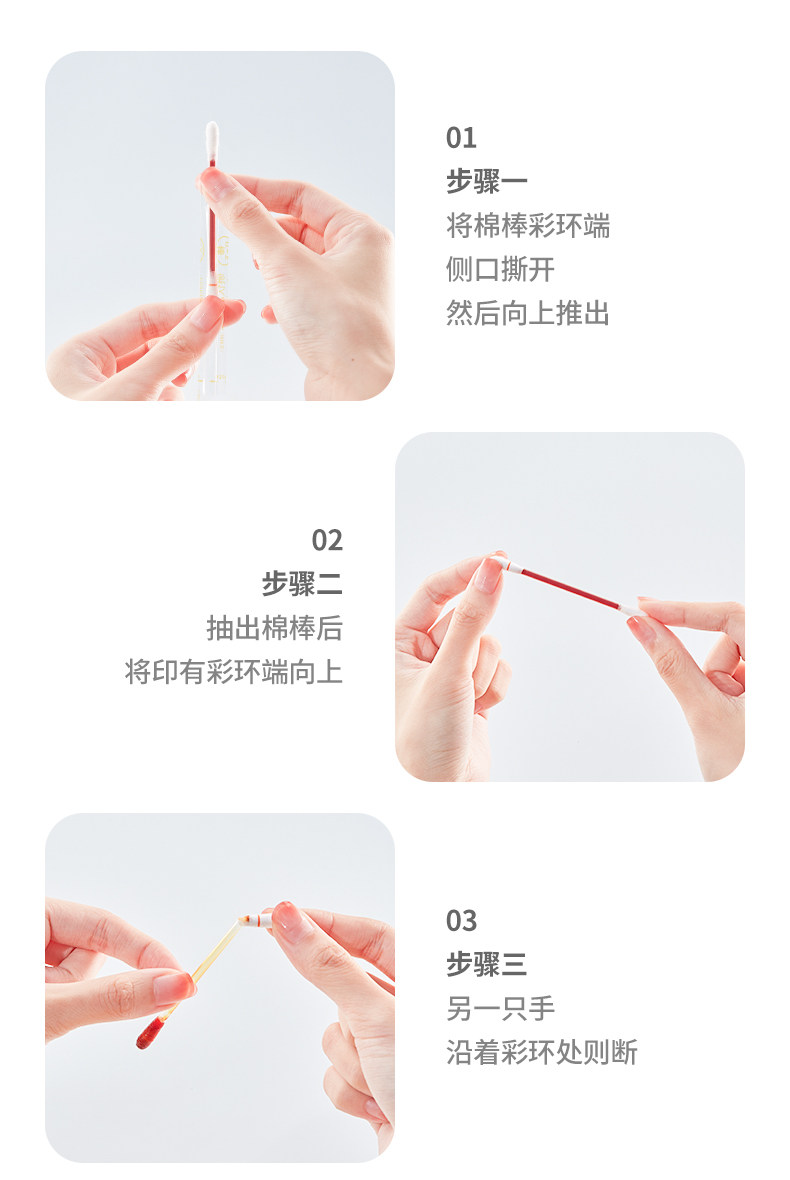 01
步骤一
将棉棒彩环端
侧口撕开
然后向上推出

02
步骤二
抽出棉棒后
将印有彩环端向上

03
步骤三
另一只手
沿着彩环处则断