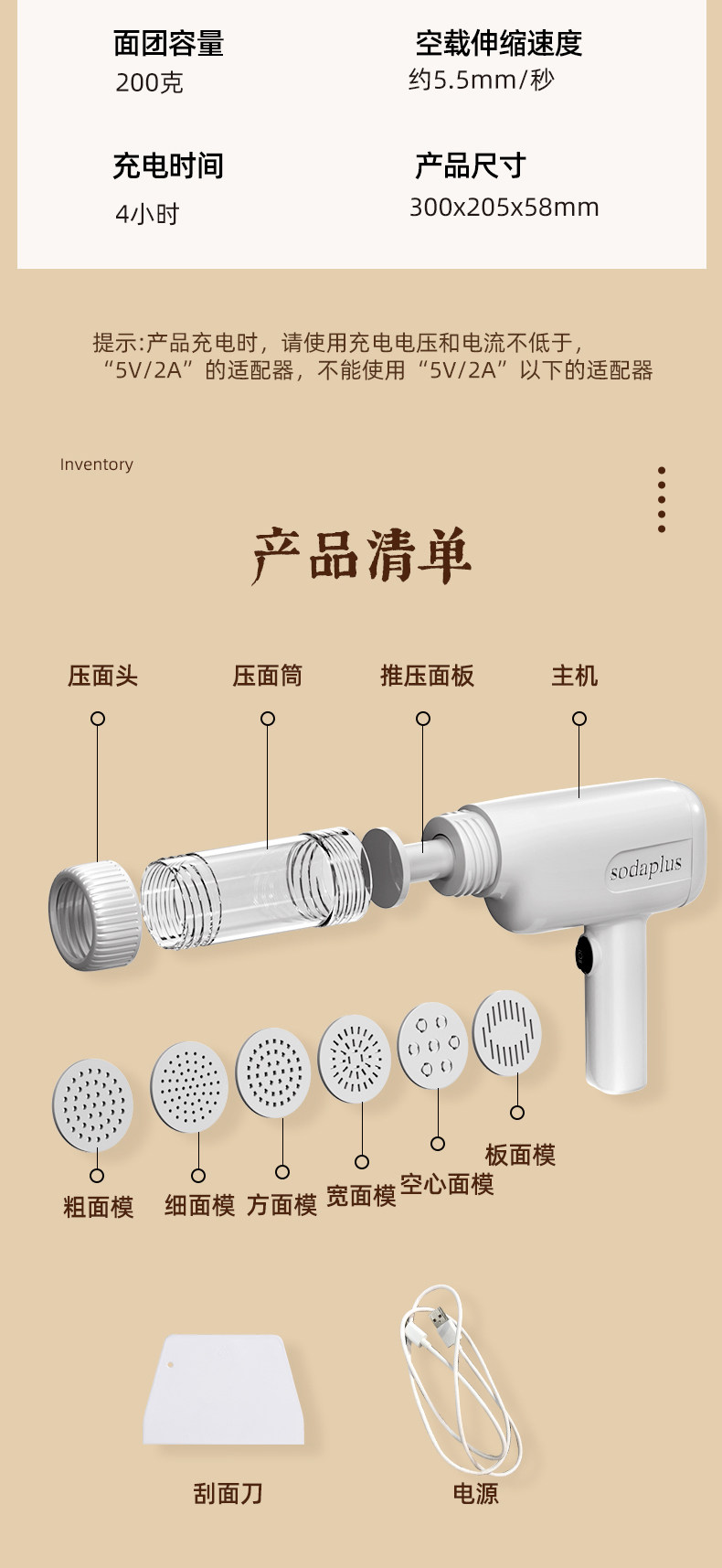 面团容量
200克

空载伸缩速度
约5.5mm/秒

充电时间
4小时

产品尺寸
300x205x58mm

提示:产品充电时，请使用充电电压和电流不低于，“5V/2A”的适配器，不能使用“5V/2A”以下的适配器

Inventory

产品清单

压面头

压面筒

推压面板

主机

sodaplus

粗面模

细面模

方面模

宽面模

空心面模

板面模

刮面刀

电源