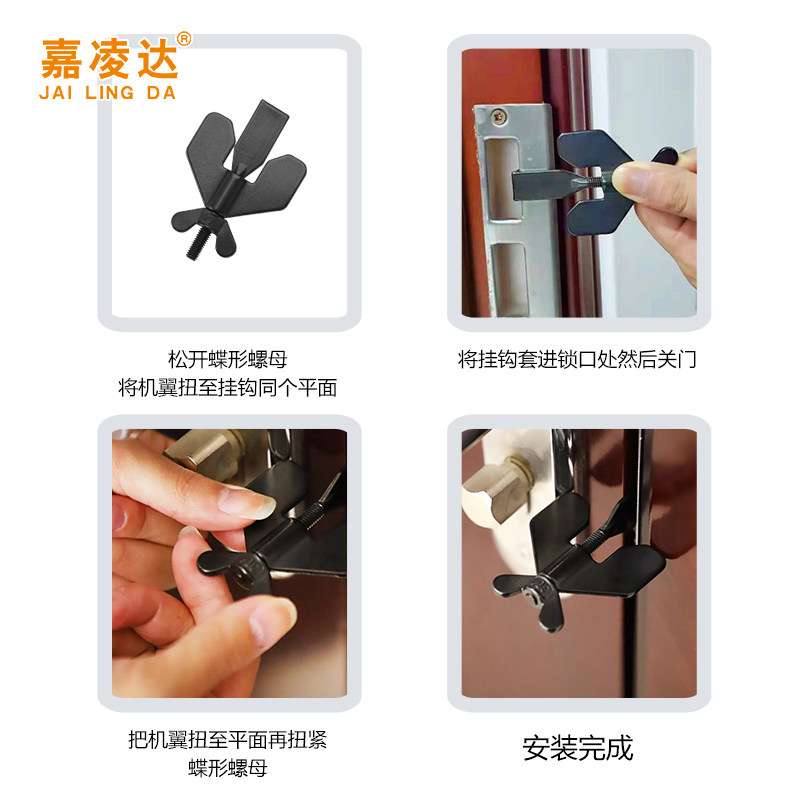 嘉凌达®
JAI LING DA

松开蝶形螺母
将机翼扭至挂钩同个平面

将挂钩套进锁口处然后关门

把机翼扭至平面再扭紧
蝶形螺母

安装完成