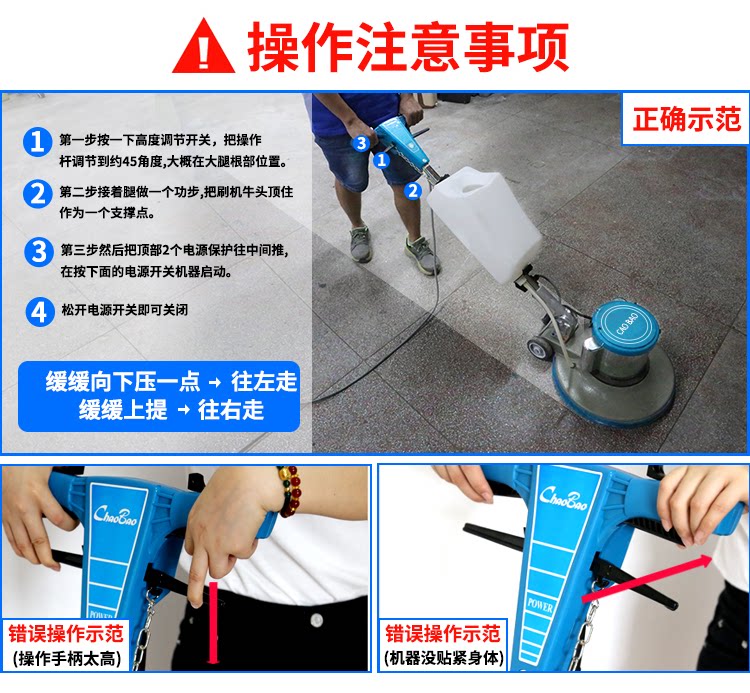 操作注意事项

正确示范

1 第一步按一下高度调节开关，把操作杆调节到约45角度,大概在大腿根部位置。

2 第二步接着腿做一个功步,把刷机牛头顶住作为一个支撑点。

3 第三步然后把顶部2个电源保护往中间推,在按下面的电源开关机器启动。

4 松开电源开关即可关闭

缓缓向下压一点 → 往左走
缓缓上提 → 往右走

3
1
2

CAO BAO

ChaoBao
POWER
错误操作示范
(操作手柄太高)

ChaoBao
POWER
错误操作示范
(机器没贴紧身体)