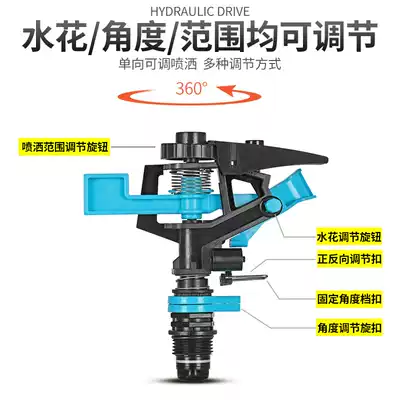 HYDRAULIC DRIVE

水花/角度/范围均可调节

单向可调喷洒 多种调节方式

360°

喷洒范围调节旋钮

水花调节旋钮

正反向调节扣

固定角度档扣

角度调节旋扣