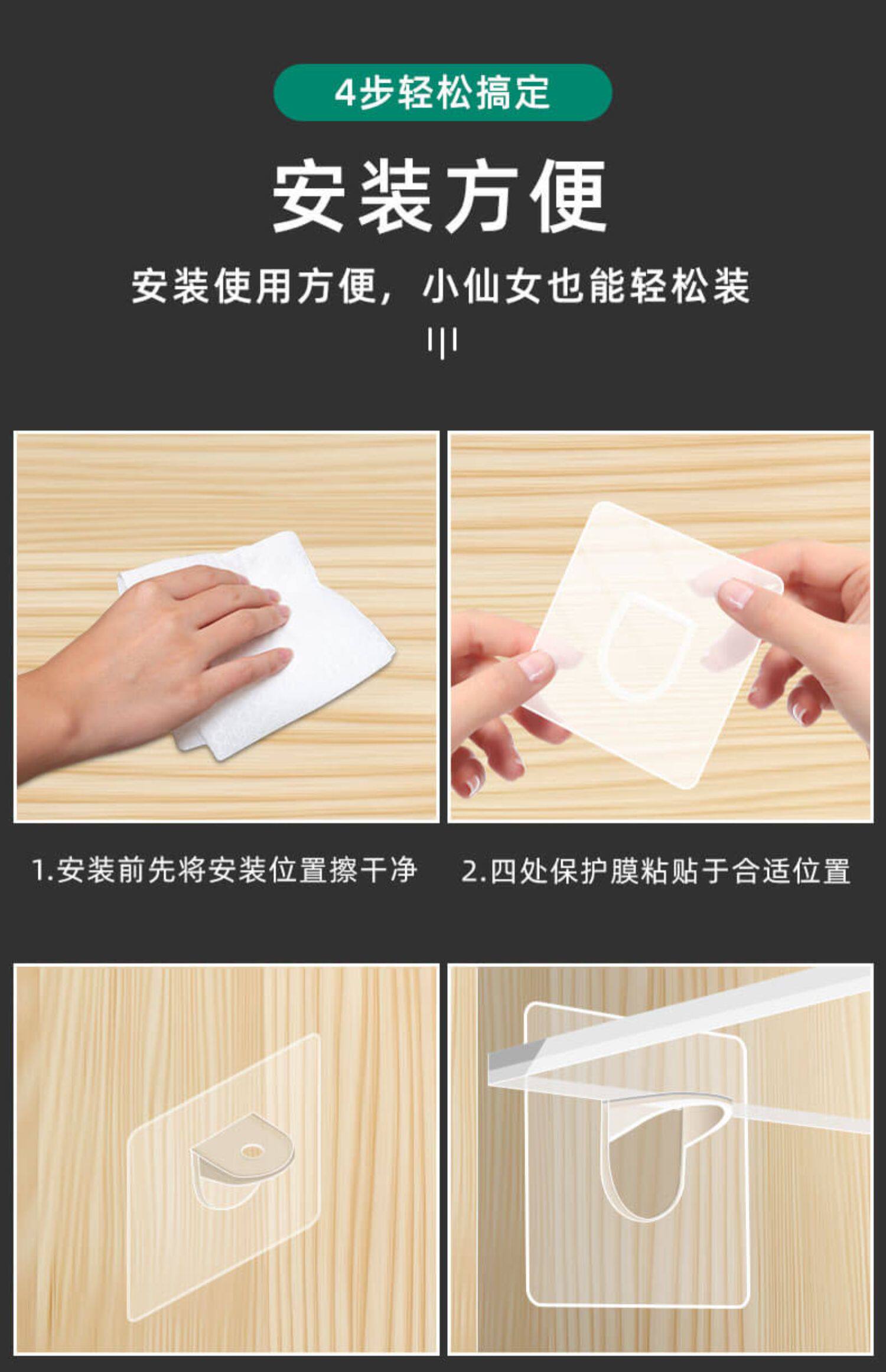 4步轻松搞定

安装方便

安装使用方便，小仙女也能轻松装

1.安装前先将安装位置擦干净

2.四处保护膜粘贴于合适位置