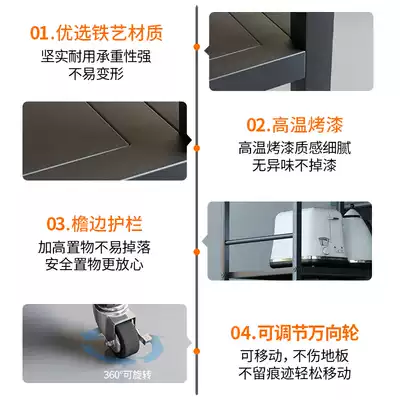 01.优选铁艺材质
坚实耐用承重性强
不易变形

02.高温烤漆
高温烤漆质感细腻
无异味不掉漆

03.檐边护栏
加高置物不易掉落
安全置物更放心

360°可旋转

04.可调节万向轮
可移动，不伤地板
不留痕迹轻松移动