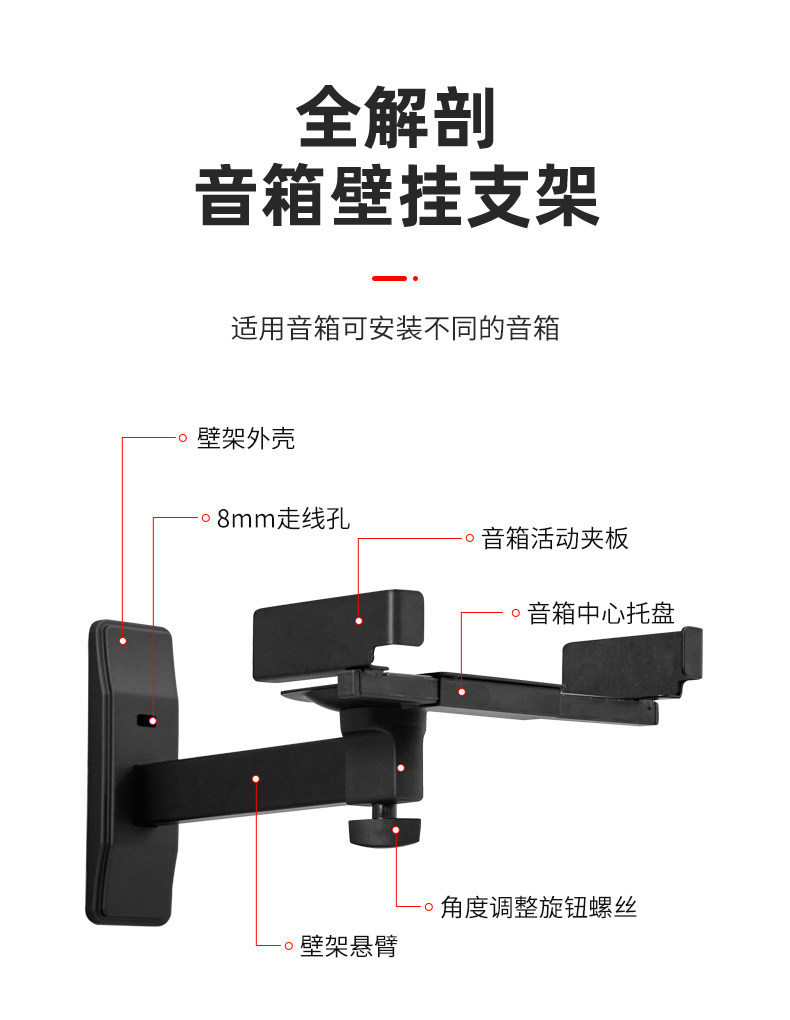 全解剖
音箱壁挂支架

适用音箱可安装不同的音箱

壁架外壳

8mm走线孔

音箱活动夹板

音箱中心托盘

角度调整旋钮螺丝

壁架悬臂