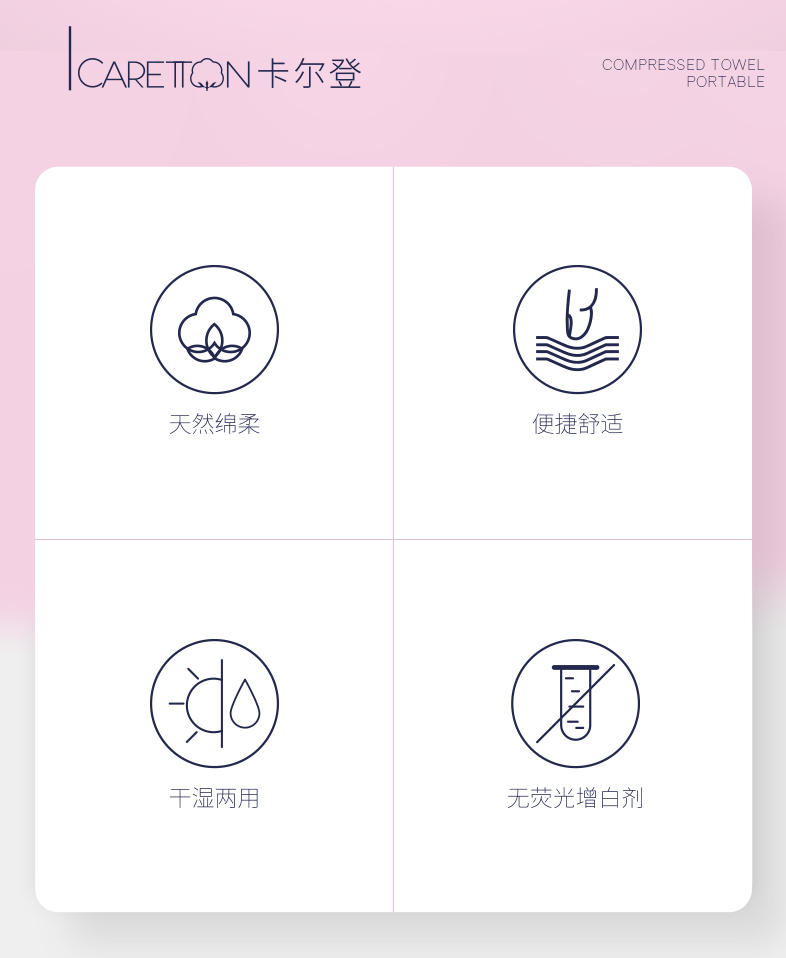 CARETTON 卡尔登

COMPRESSED TOWEL
PORTABLE

天然绵柔

便捷舒适

干湿两用

无荧光增白剂