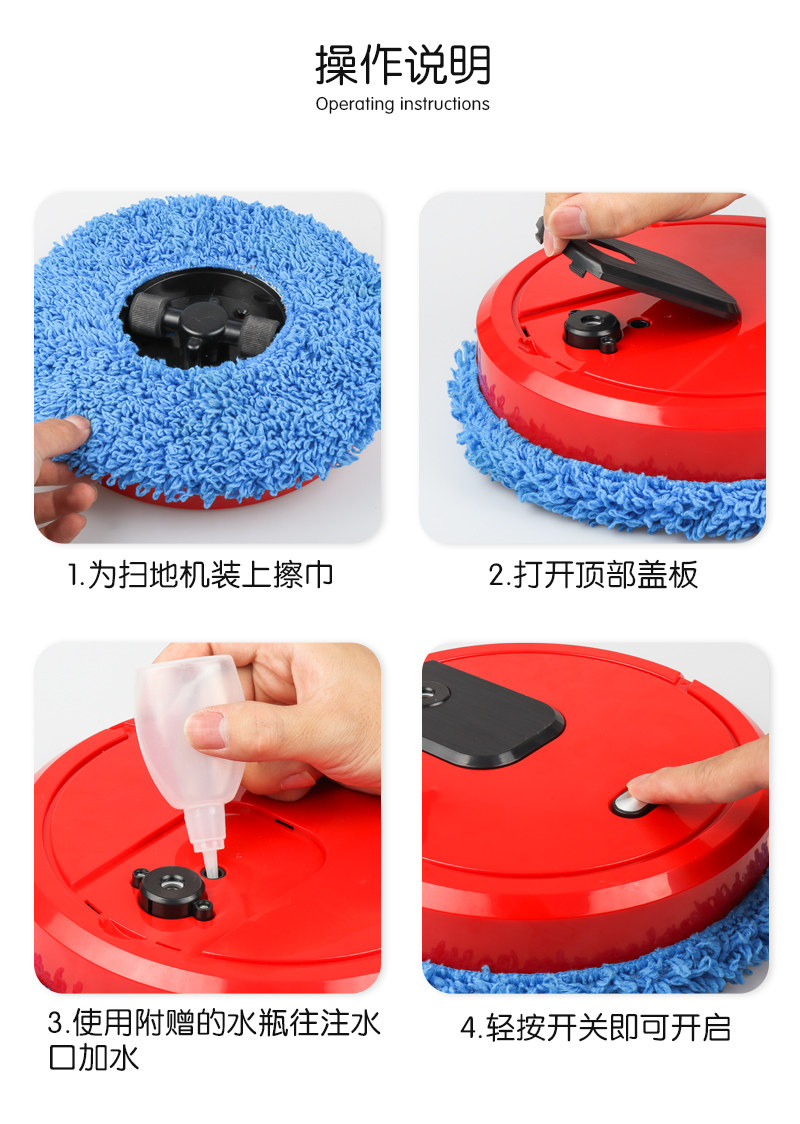 操作说明
Operating instructions

1.为扫地机装上擦巾

2.打开顶部盖板

3.使用附赠的水瓶往注水口加水

4.轻按开关即可开启