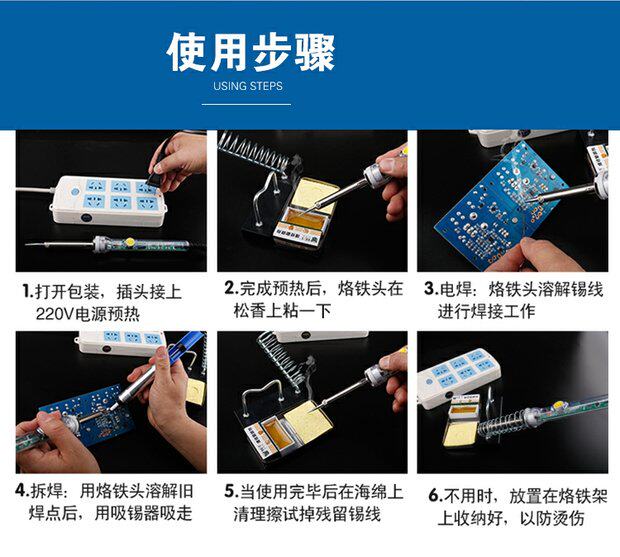 使用步骤
USING STEPS

1.打开包装，插头接上220V电源预热

2.完成预热后，烙铁头在松香上粘一下

3.电焊：烙铁头溶解锡线进行焊接工作

4.拆焊：用烙铁头溶解旧焊点后，用吸锡器吸走

5.当使用完毕后在海绵上清理擦试掉残留锡线

6.不用时，放置在烙铁架上收纳好，以防烫伤