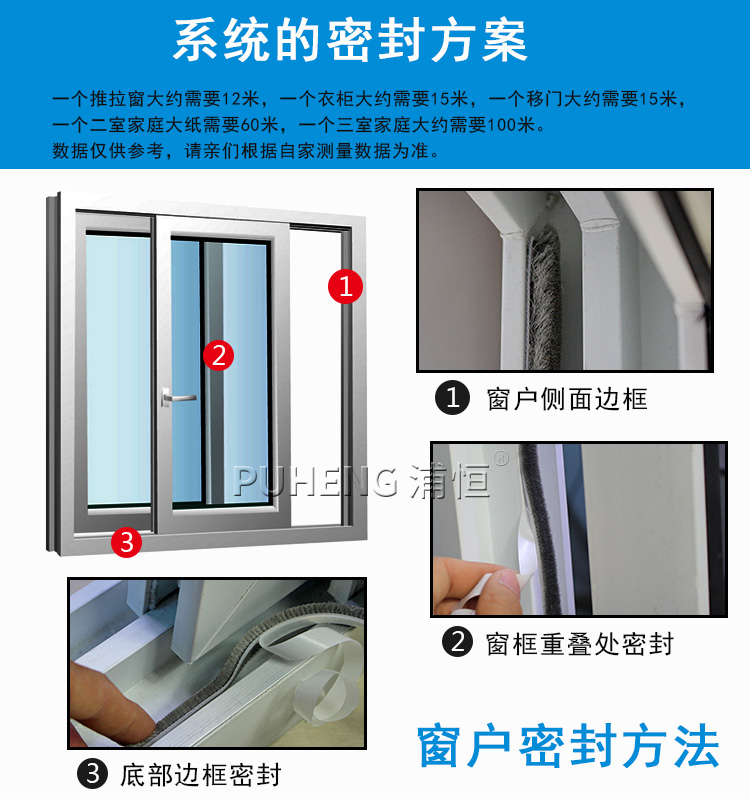 系统的密封方案

一个推拉窗大约需要12米，一个衣柜大约需要15米，一个移门大约需要15米，一个二室家庭大纸需要60米，一个三室家庭大约需要100米。
数据仅供参考，请亲们根据自家测量数据为准。

1

2

3

PUHENG 浦恒®

❶ 窗户侧面边框

❷ 窗框重叠处密封

❸ 底部边框密封

窗户密封方法