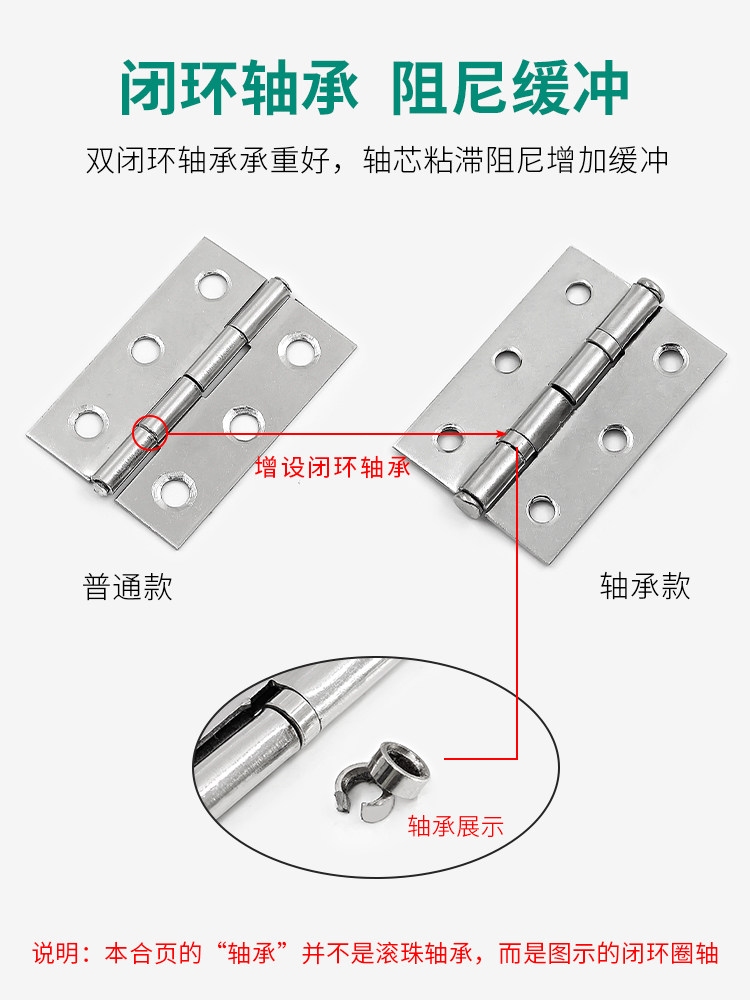 闭环轴承 阻尼缓冲

双闭环轴承承重好，轴芯粘滞阻尼增加缓冲

增设闭环轴承

普通款

轴承款

轴承展示

说明：本合页的“轴承”并不是滚珠轴承，而是图示的闭环圈轴