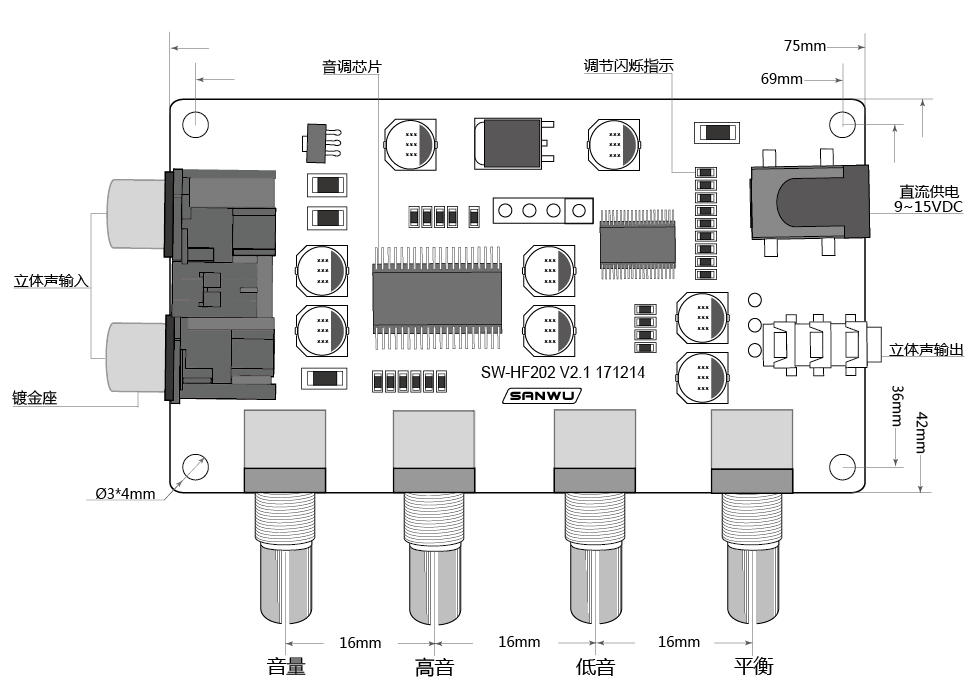 75mm
69mm
音调芯片
调节闪烁指示
直流供电
9~15VDC
立体声输入
立体声输出
镀金座
SW-HF202 V2.1 171214
SANWU
36mm
42mm
Ø3*4mm
16mm
16mm
16mm
音量
高音
低音
平衡