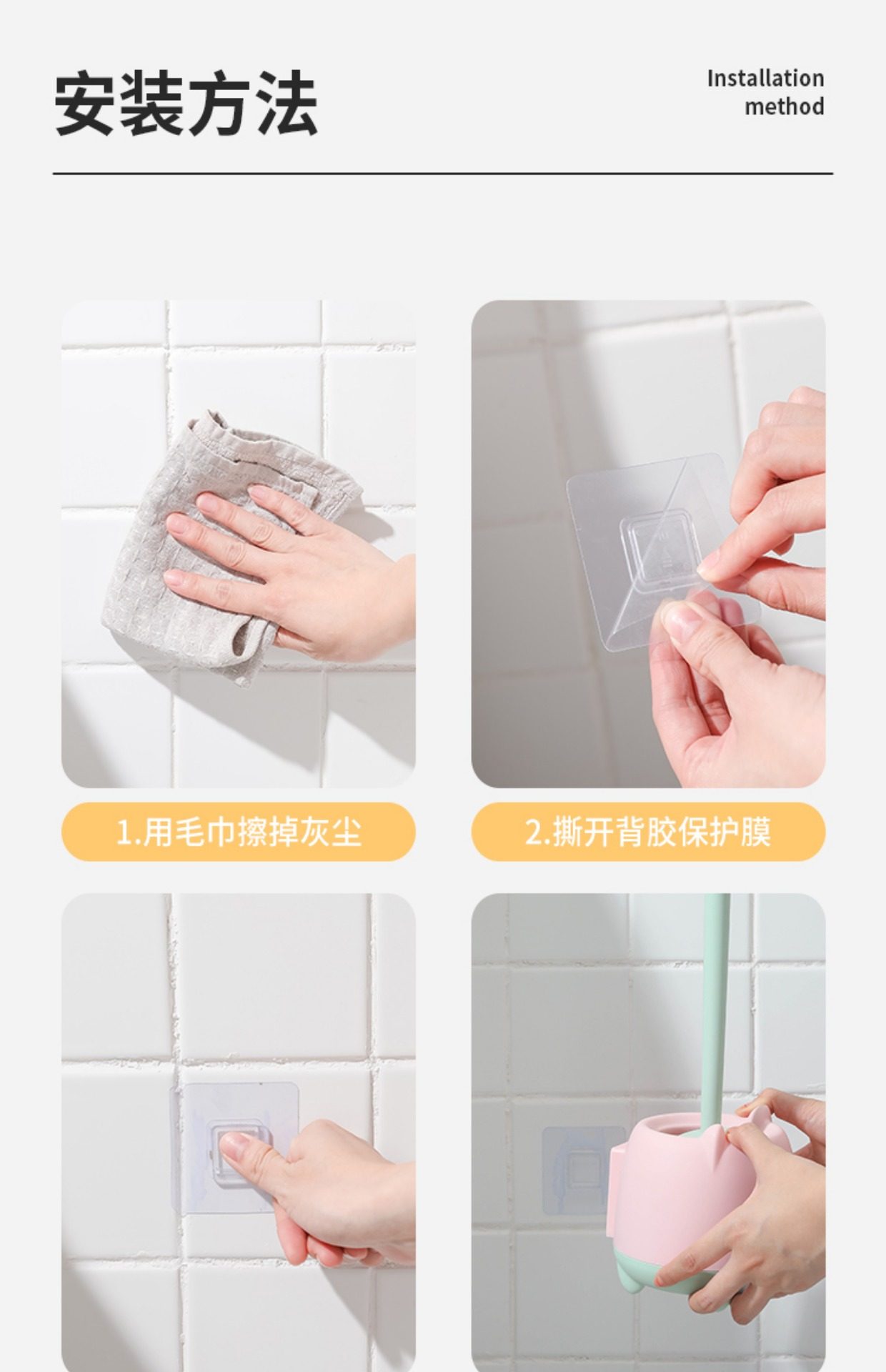 安装方法

Installation method

1.用毛巾擦掉灰尘

2.撕开背胶保护膜