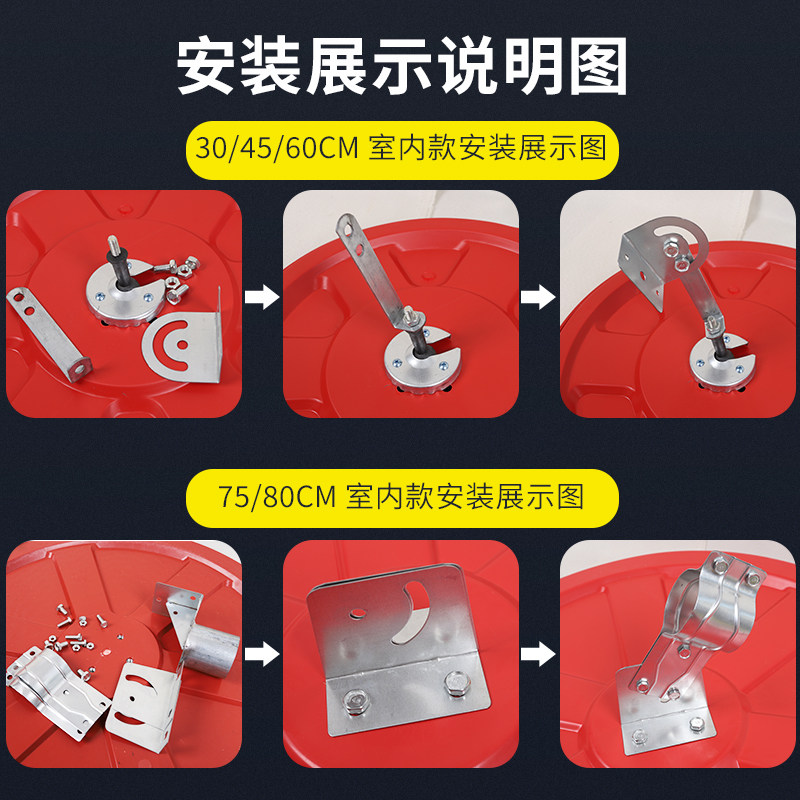 安装展示说明图

30/45/60CM 室内款安装展示图

75/80CM 室内款安装展示图