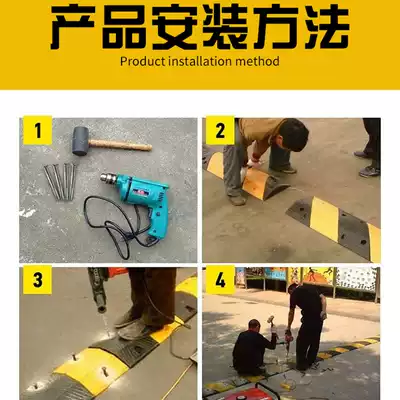 产品安装方法
Product installation method

1

2

3

4