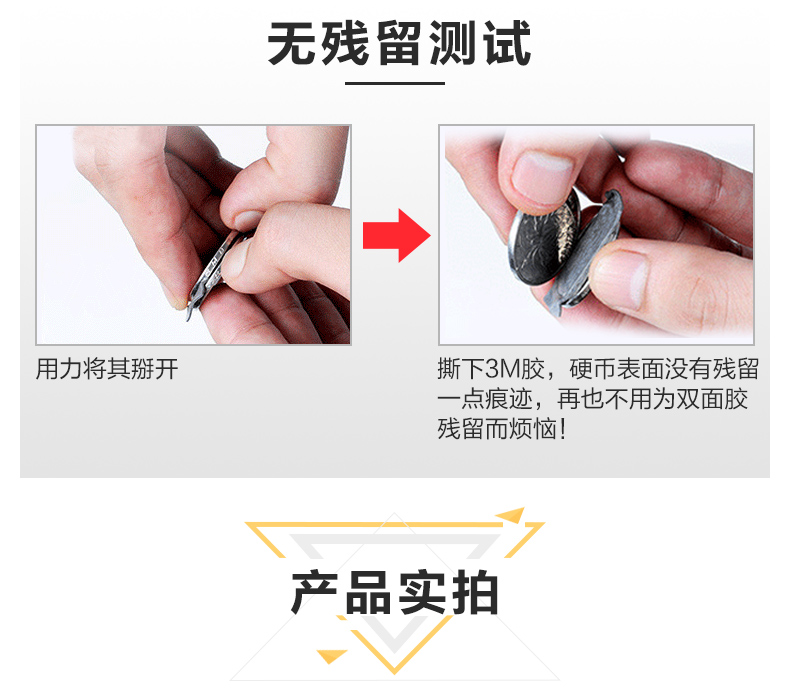 无残留测试

用力将其掰开

撕下3M胶，硬币表面没有残留一点痕迹，再也不用为双面胶残留而烦恼！

产品实拍