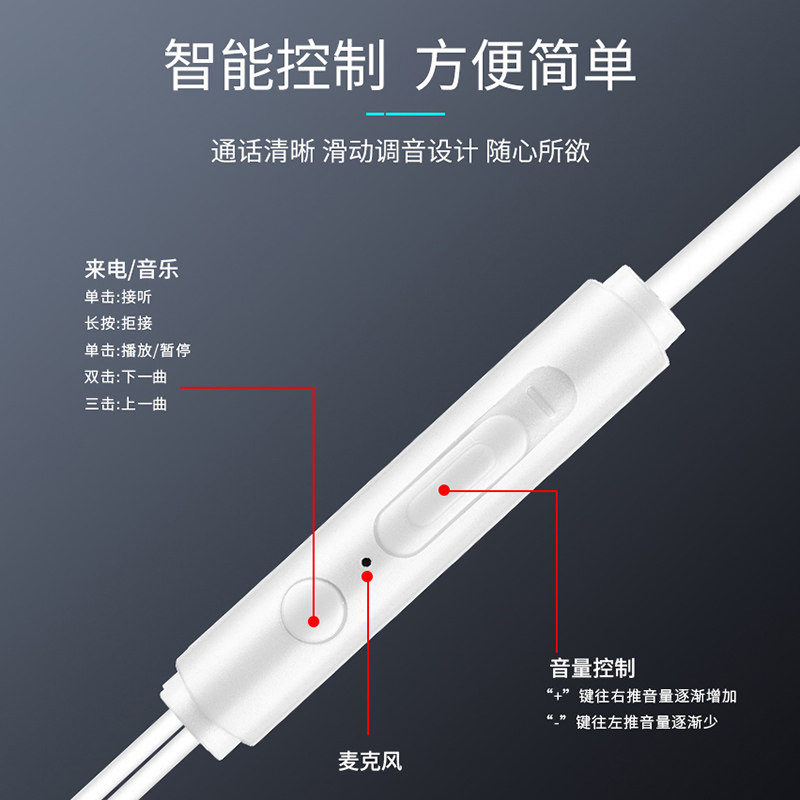 智能控制 方便简单

通话清晰 滑动调音设计 随心所欲

来电/音乐

单击:接听

长按:拒接

单击:播放/暂停

双击:下一曲

三击:上一曲

音量控制

“+”键往右推音量逐渐增加

“-”键往左推音量逐渐少

麦克风