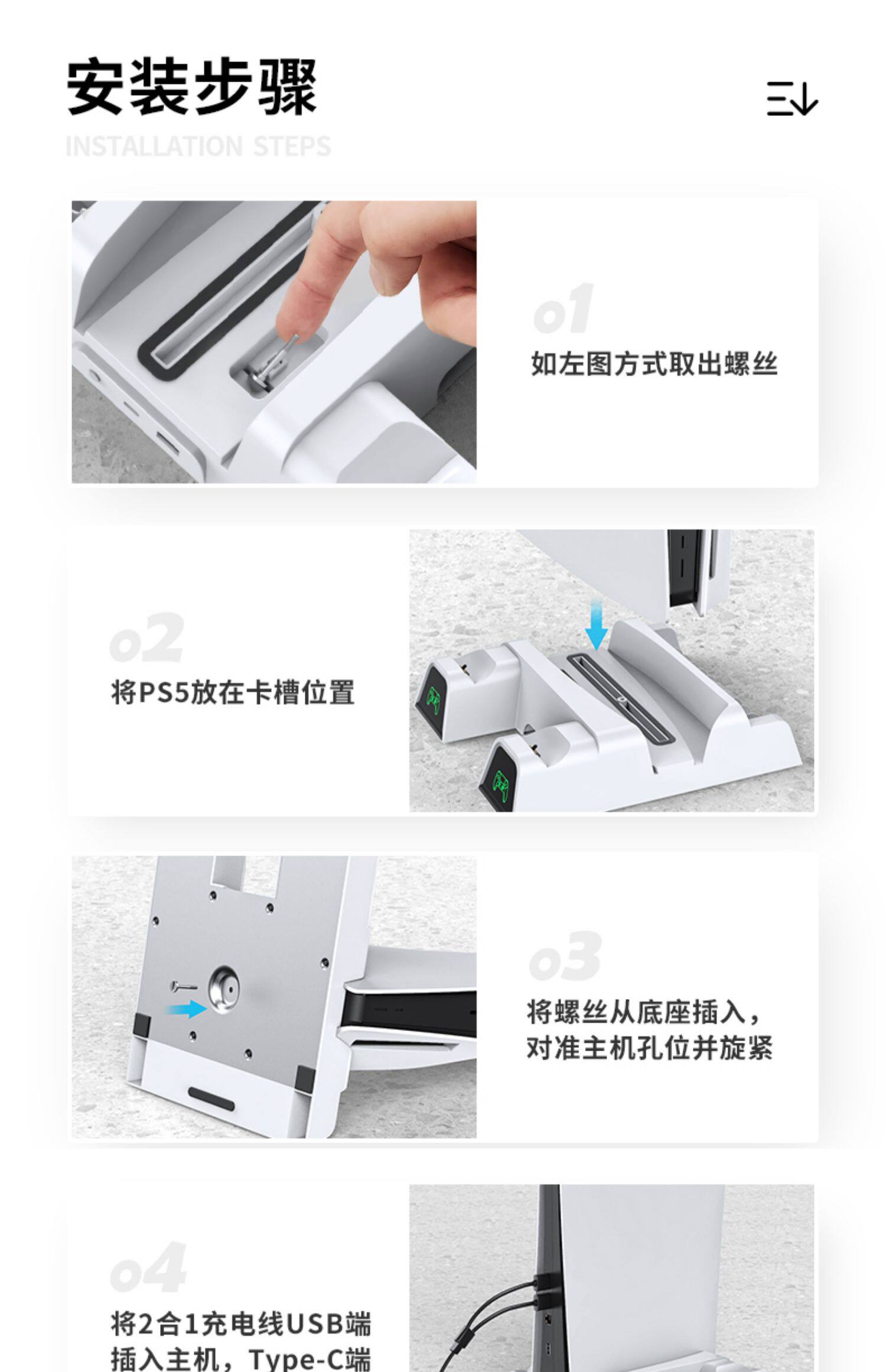 安装步骤

INSTALLATION STEPS

01

如左图方式取出螺丝

02

将PS5放在卡槽位置

03

将螺丝从底座插入，对准主机孔位并旋紧

04

将2合1充电线USB端插入主机，Type-C端