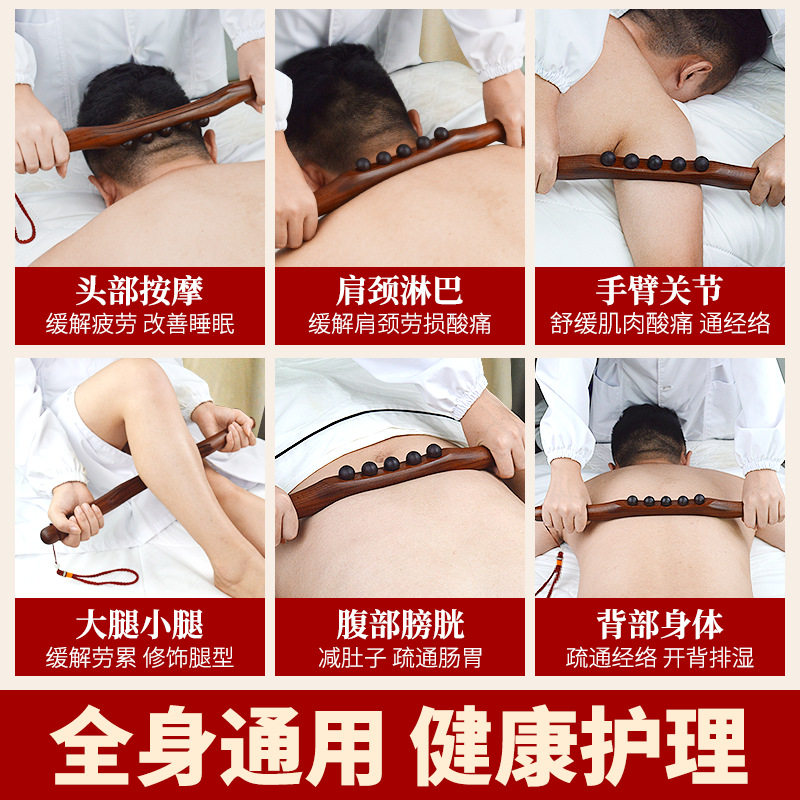 头部按摩
缓解疲劳 改善睡眠

肩颈淋巴
缓解肩颈劳损酸痛

手臂关节
舒缓肌肉酸痛 通经络

大腿小腿
缓解劳累 修饰腿型

腹部膀胱
减肚子 疏通肠胃

背部身体
疏通经络 开背排湿

全身通用 健康护理