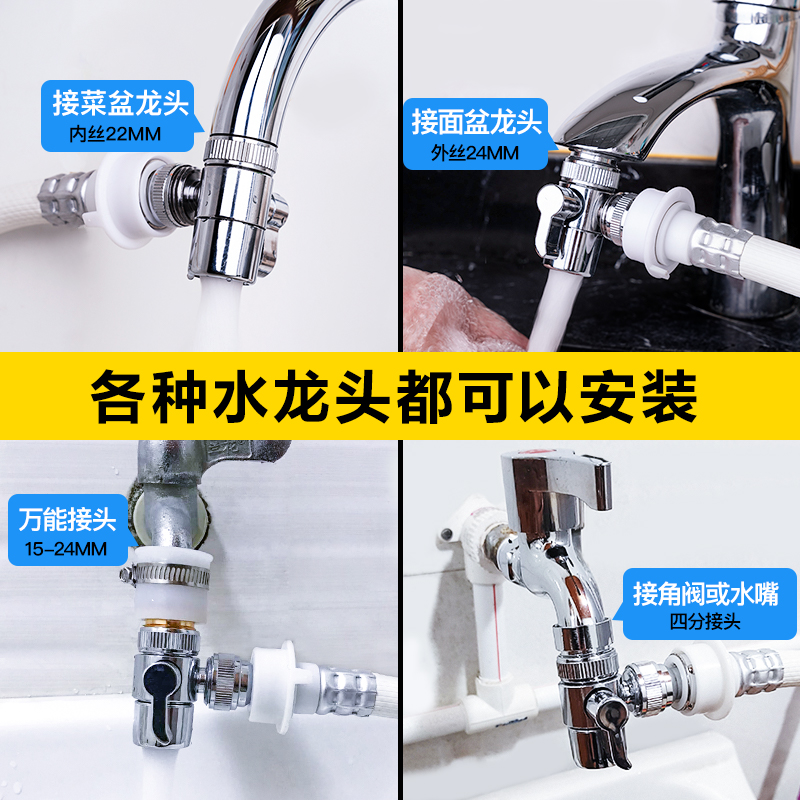 接菜盆龙头
内丝22MM

接面盆龙头
外丝24MM

各种水龙头都可以安装

万能接头
15-24MM

接角阀或水嘴
四分接头