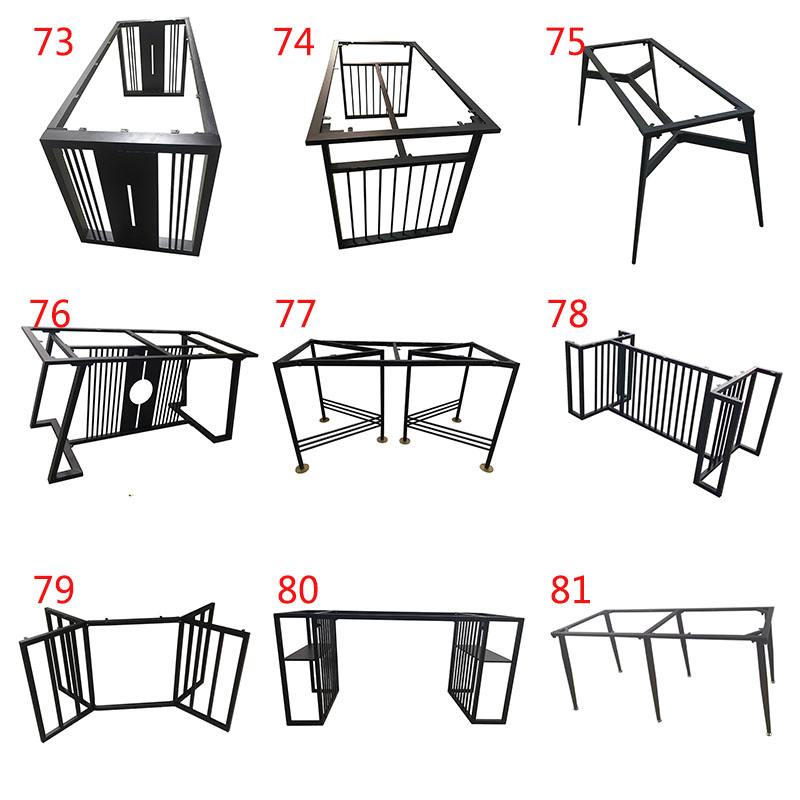 73
74
75
76
77
78
79
80
81