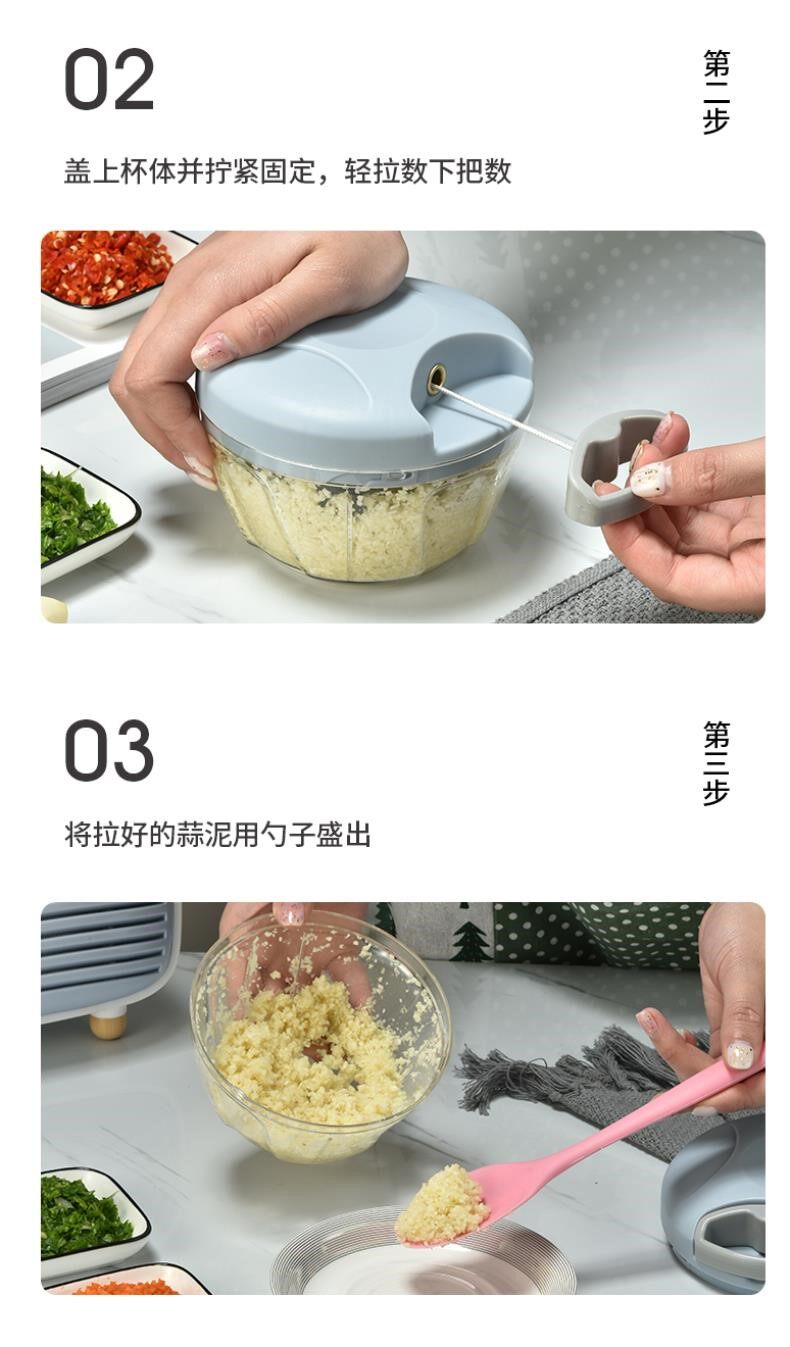 02

第二步

盖上杯体并拧紧固定，轻拉数下把数

03

第三步

将拉好的蒜泥用勺子盛出