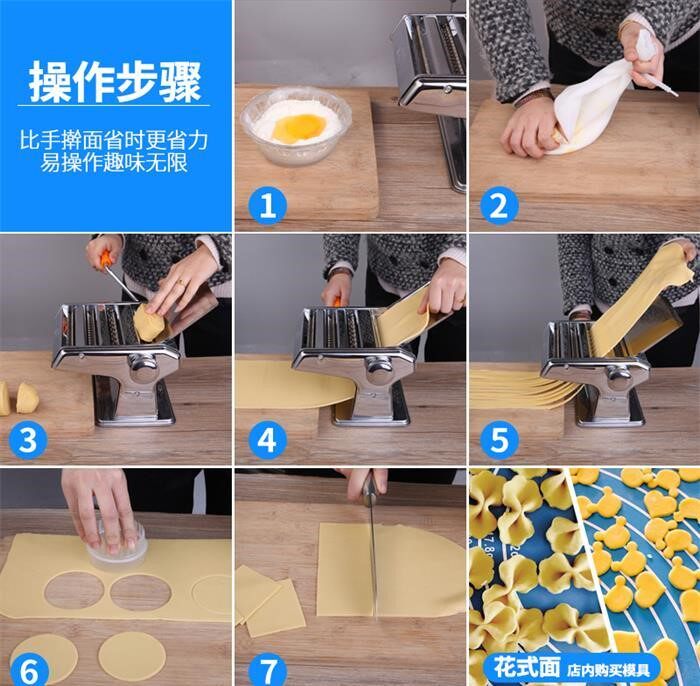 操作步骤

比手擀面省时更省力
易操作趣味无限

1

2

3

4

5

6

7

花式面 店内购买模具