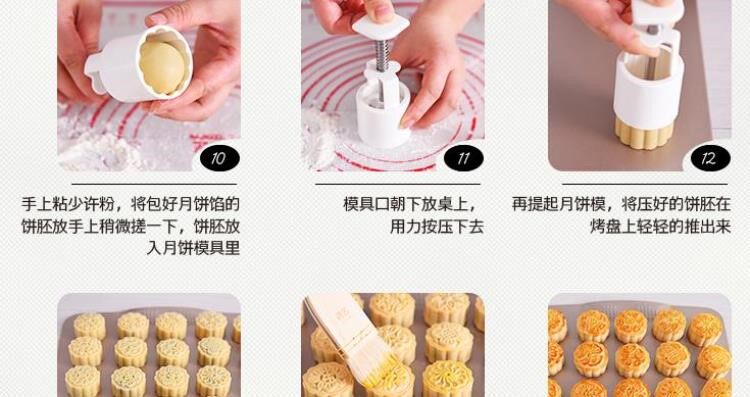 10

手上粘少许粉，将包好月饼馅的饼胚放手上稍微搓一下，饼胚放入月饼模具里

11

模具口朝下放桌上，用力按压下去

12

再提起月饼模，将压好的饼胚在烤盘上轻轻的推出来