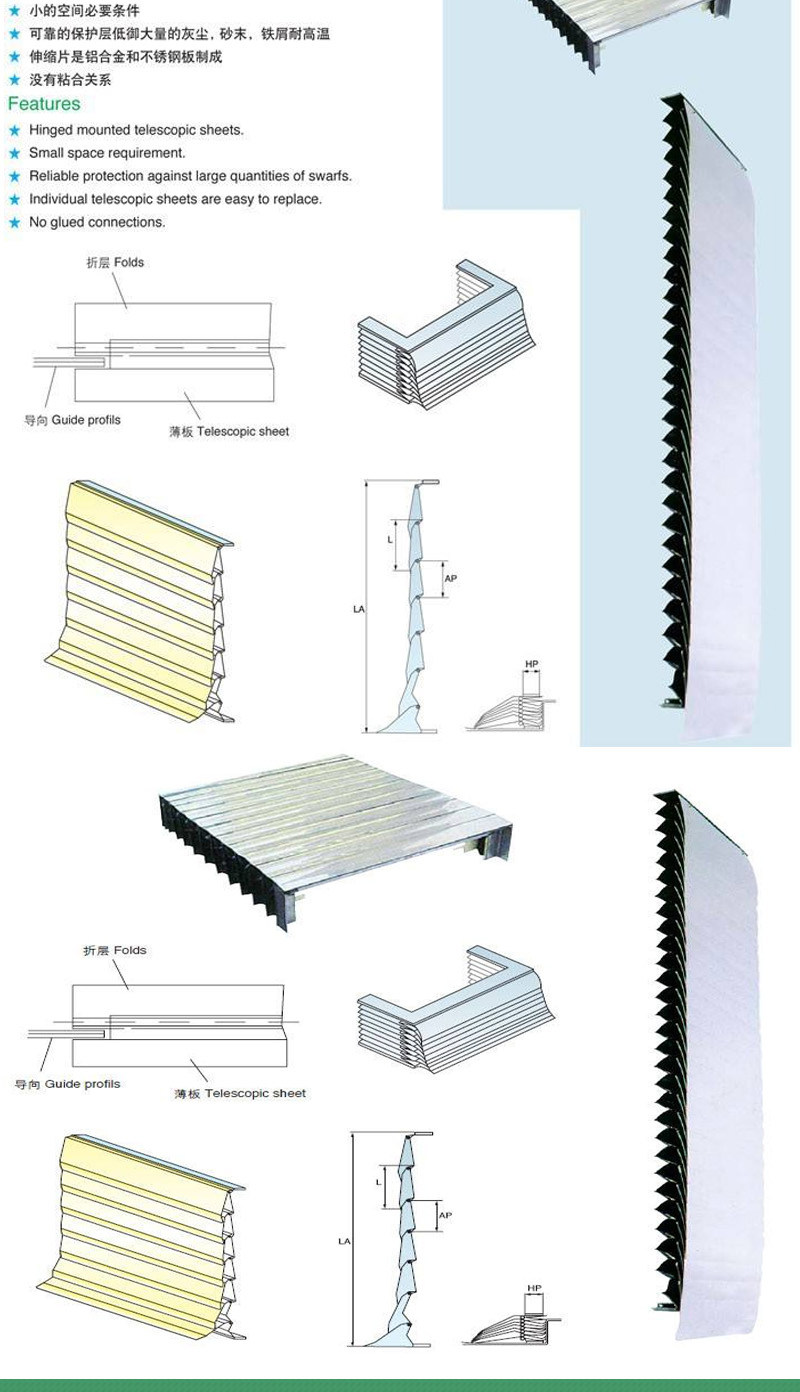 ★ 小的空间必要条件
★ 可靠的保护层低御大量的灰尘，砂末，铁屑耐高温
★ 伸缩片是铝合金和不锈钢板制成
★ 没有粘合关系

Features

★ Hinged mounted telescopic sheets.
★ Small space requirement.
★ Reliable protection against large quantities of swarfs.
★ Individual telescopic sheets are easy to replace.
★ No glued connections.

折层 Folds
导向 Guide profils
薄板 Telescopic sheet

L
AP
LA
HP

折层 Folds
导向 Guide profils
薄板 Telescopic sheet

L
AP
LA
HP