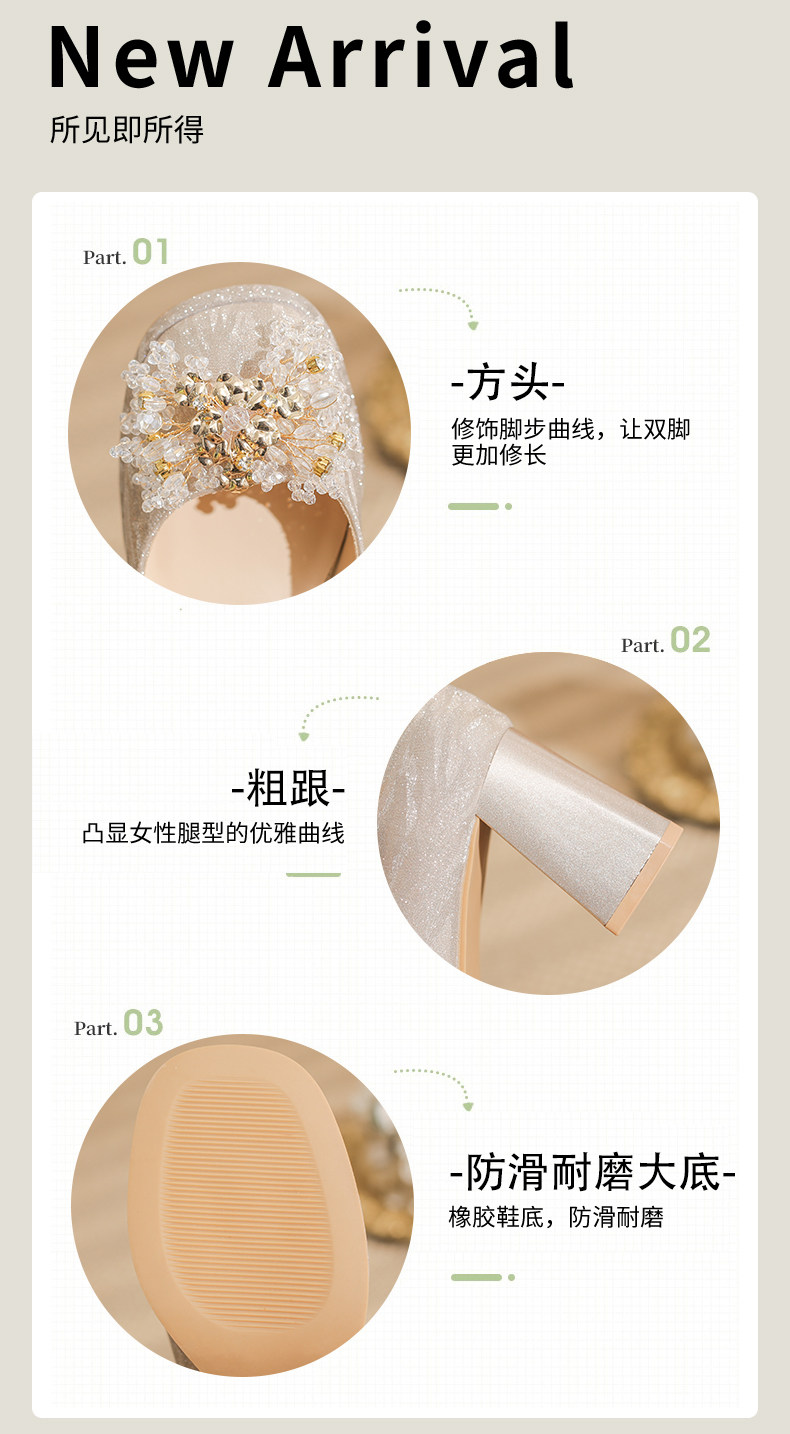 New Arrival

所见即所得

Part. 01

-方头-

修饰脚步曲线，让双脚更加修长

Part. 02

-粗跟-

凸显女性腿型的优雅曲线

Part. 03

-防滑耐磨大底-

橡胶鞋底，防滑耐磨