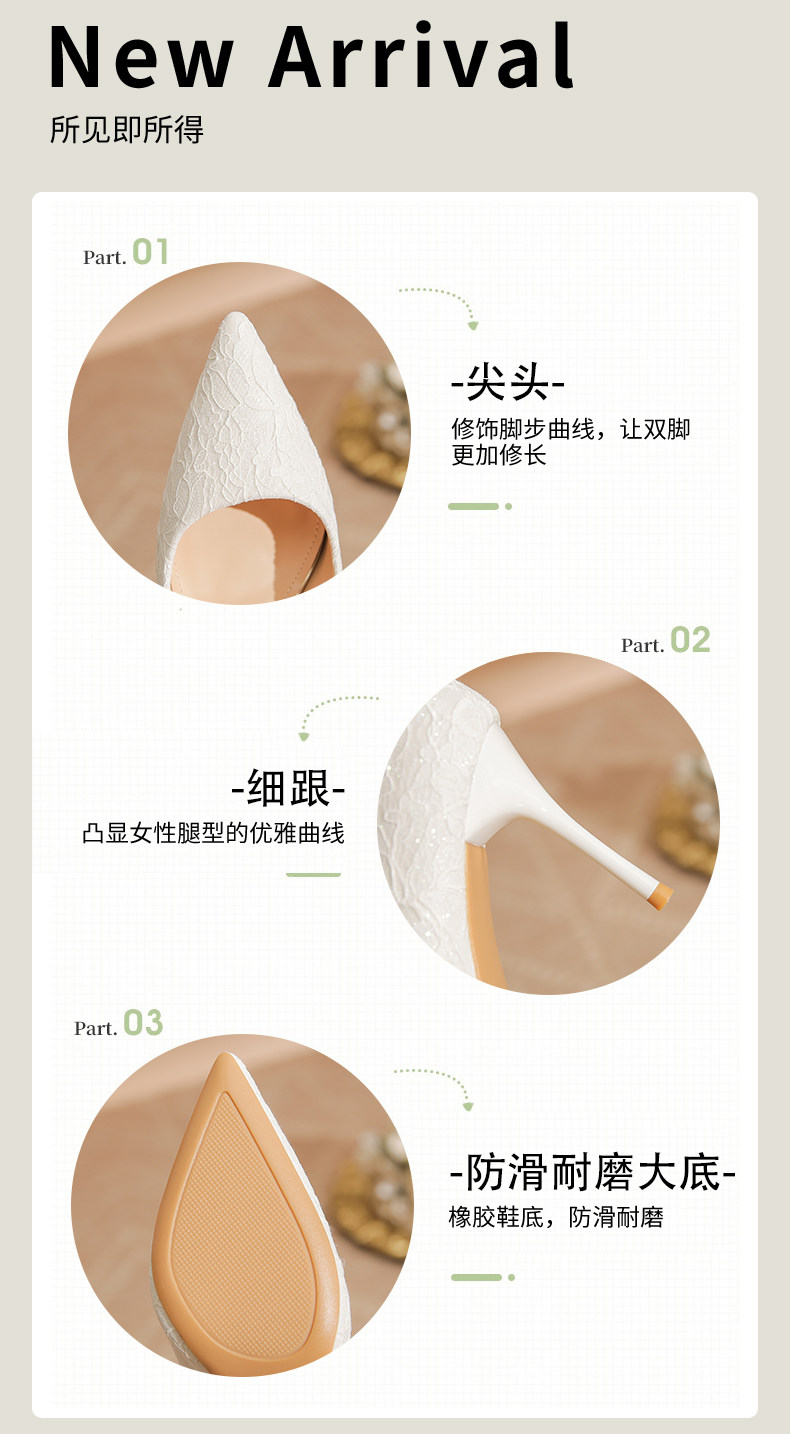 New Arrival
所见即所得

Part. 01

-尖头-
修饰脚步曲线，让双脚更加修长

Part. 02

-细跟-
凸显女性腿型的优雅曲线

Part. 03

-防滑耐磨大底-
橡胶鞋底，防滑耐磨