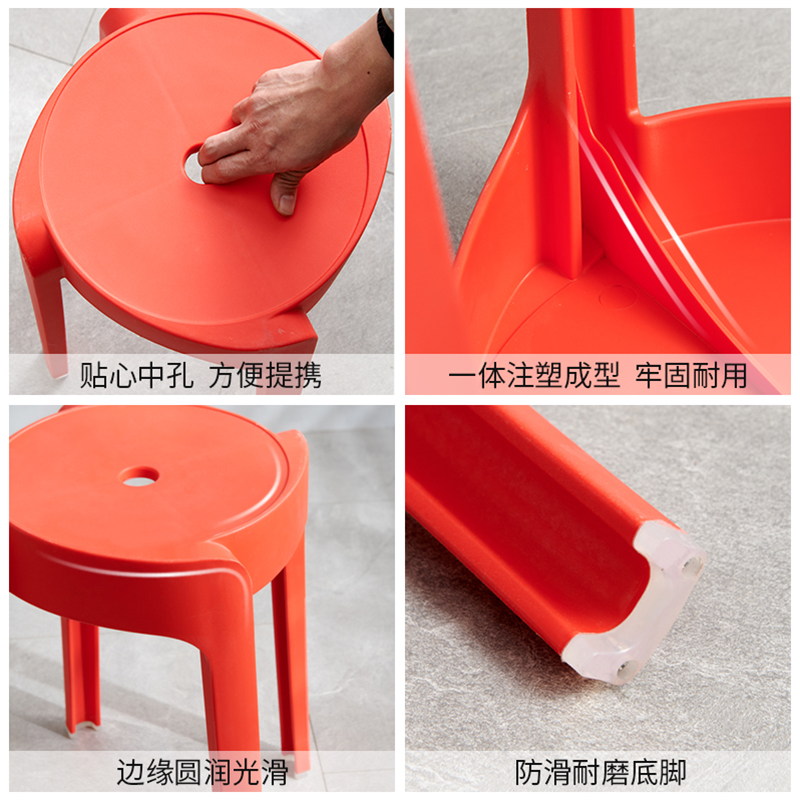 贴心中孔 方便提携

一体注塑成型 牢固耐用

边缘圆润光滑

防滑耐磨底脚