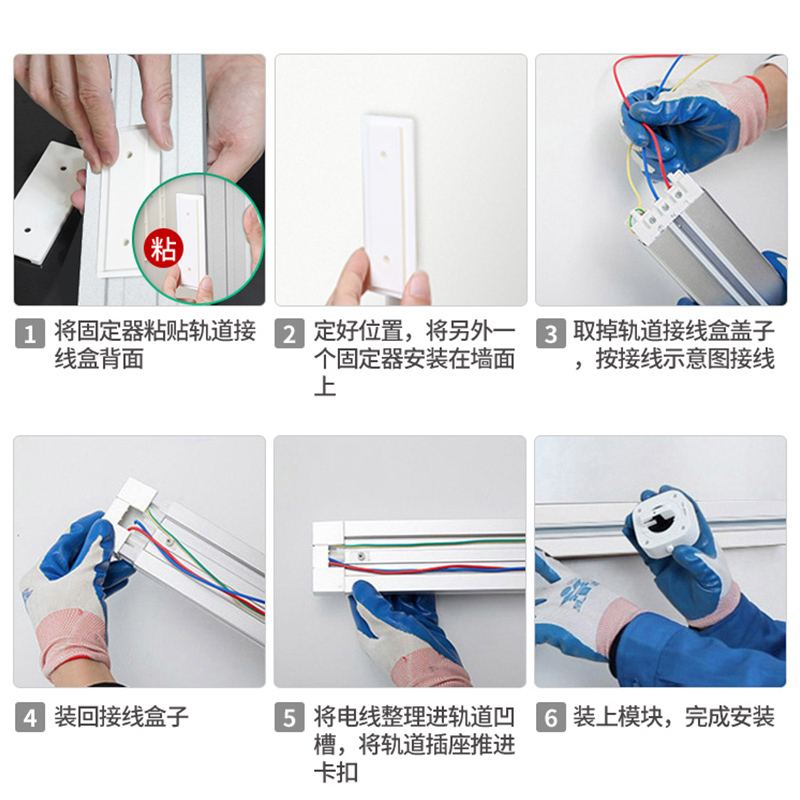 粘

1 将固定器粘贴轨道接线盒背面

2 定好位置，将另外一个固定器安装在墙面上

3 取掉轨道接线盒盖子，按接线示意图接线

4 装回接线盒子

5 将电线整理进轨道凹槽，将轨道插座推进卡扣

6 装上模块，完成安装