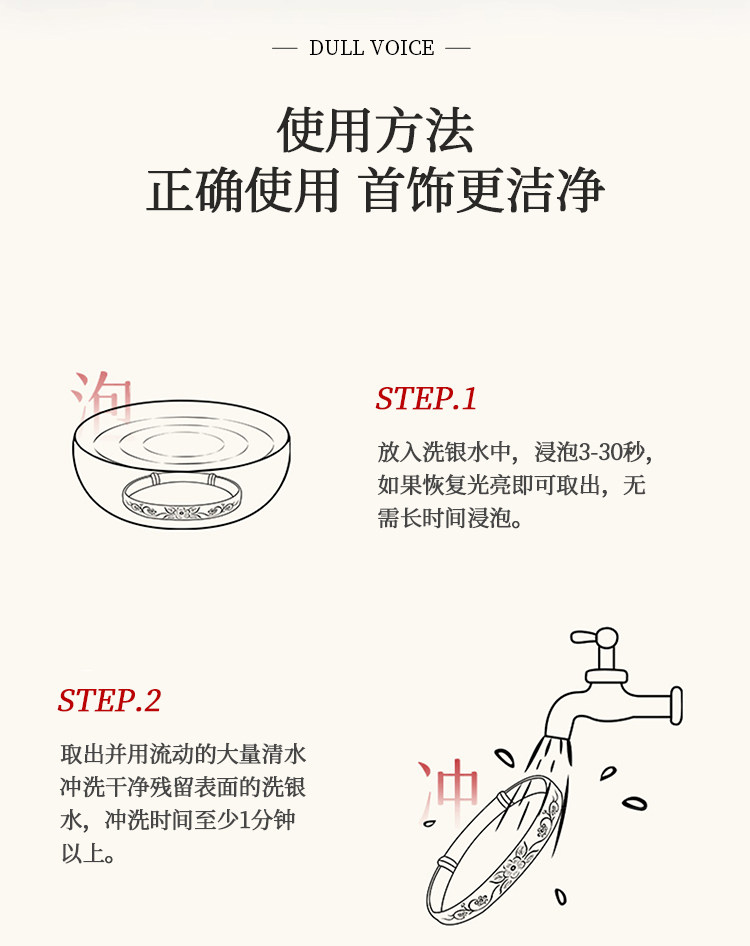 — DULL VOICE —

使用方法
正确使用 首饰更洁净

泡

STEP.1

放入洗银水中，浸泡3-30秒，如果恢复光亮即可取出，无需长时间浸泡。

STEP.2

取出并用流动的大量清水冲洗干净残留表面的洗银水，冲洗时间至少1分钟以上。

冲