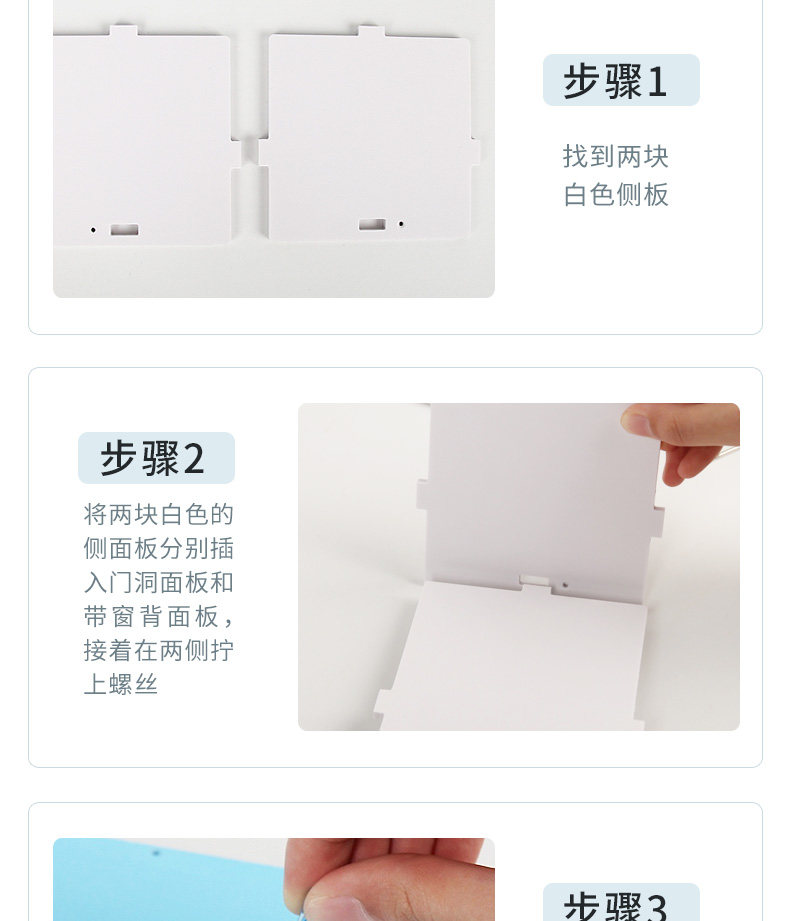 步骤1

找到两块白色侧板

步骤2

将两块白色的侧面板分别插入门洞面板和带窗背面板，接着在两侧拧上螺丝

步骤3