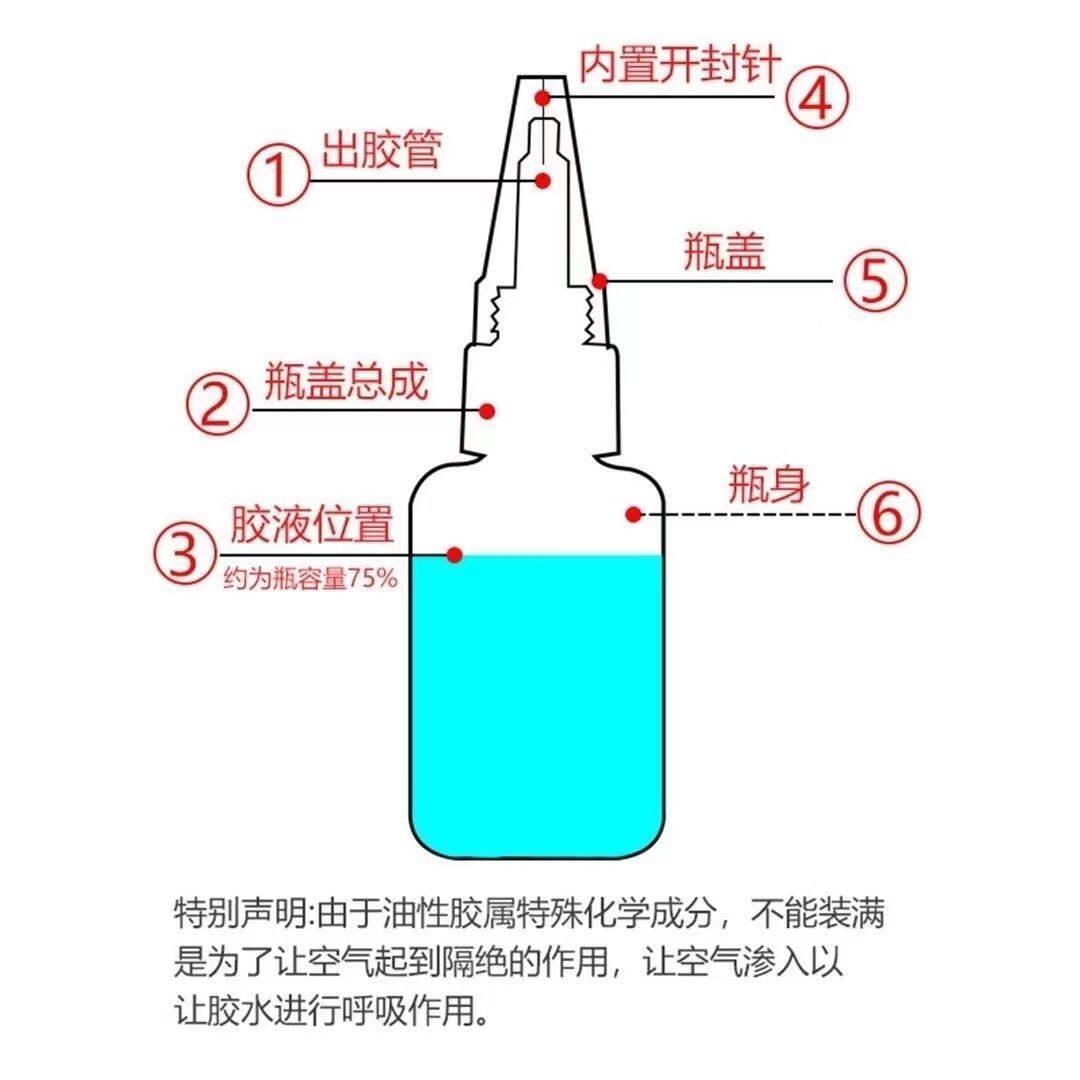 内置开封针 ④

① 出胶管

瓶盖 ⑤

② 瓶盖总成

瓶身 ⑥

③ 胶液位置
约为瓶容量75%

特别声明:由于油性胶属特殊化学成分，不能装满是为了让空气起到隔绝的作用，让空气渗入以让胶水进行呼吸作用。