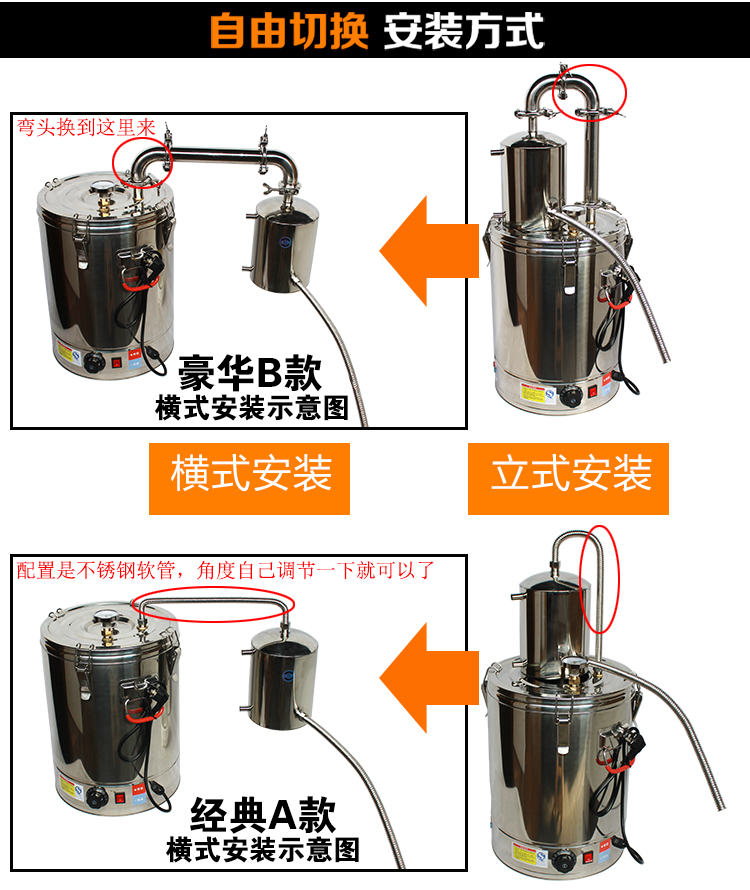 自由切换 安装方式

弯头换到这里来

豪华B款
横式安装示意图

横式安装

立式安装

配置是不锈钢软管，角度自己调节一下就可以了

经典A款
横式安装示意图