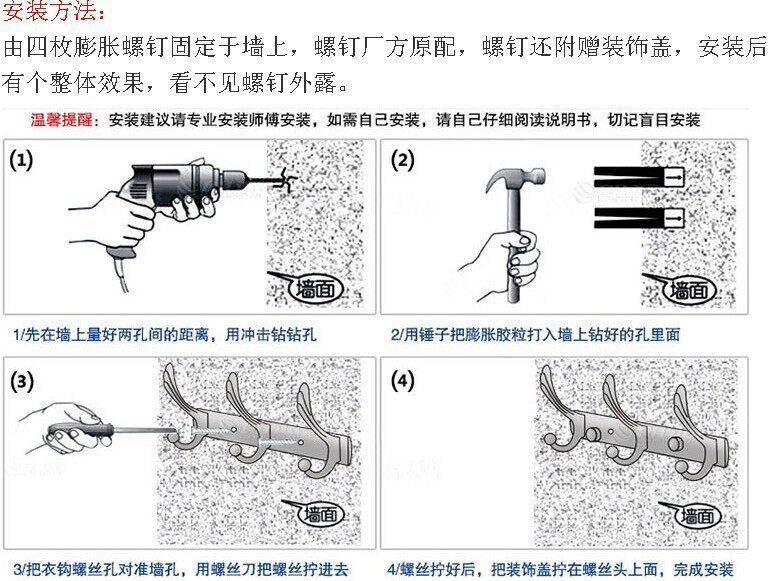 安装方法：

由四枚膨胀螺钉固定于墙上，螺钉厂方原配，螺钉还附赠装饰盖，安装后有个整体效果，看不见螺钉外露。

温馨提醒：安装建议请专业安装师傅安装，如需自己安装，请自己仔细阅读说明书，切记盲目安装

(1)

墙面

1/先在墙上量好两孔间的距离，用冲击钻钻孔

(2)

墙面

2/用锤子把膨胀胶粒打入墙上钻好的孔里面

(3)

墙面

3/把衣钩螺丝孔对准墙孔，用螺丝刀把螺丝拧进去

(4)

墙面

4/螺丝拧好后，把装饰盖拧在螺丝头上面，完成安装