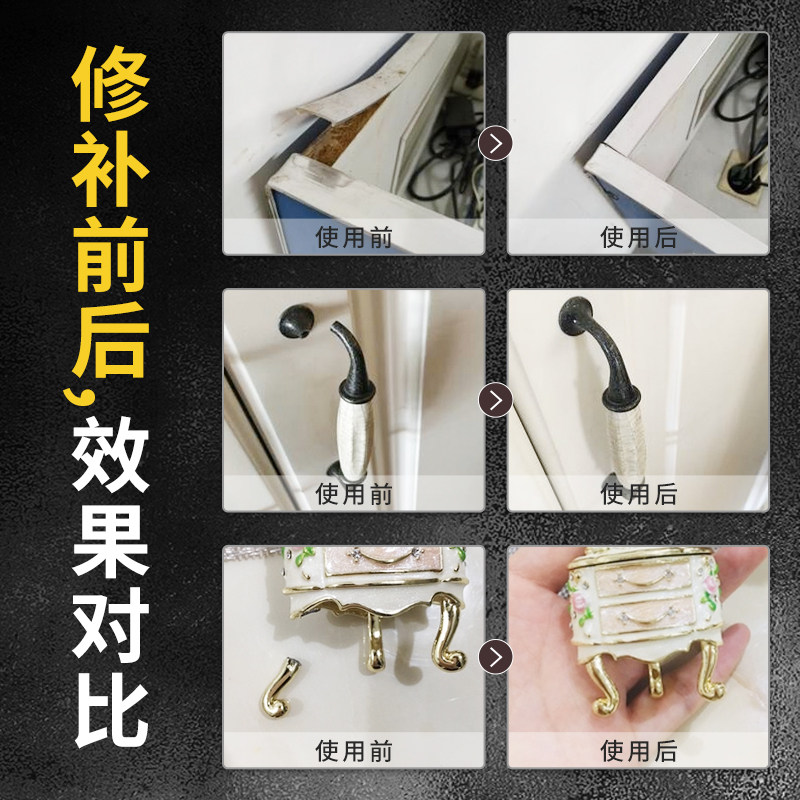 修补前后，效果对比

使用前

使用后

使用前

使用后

使用前

使用后