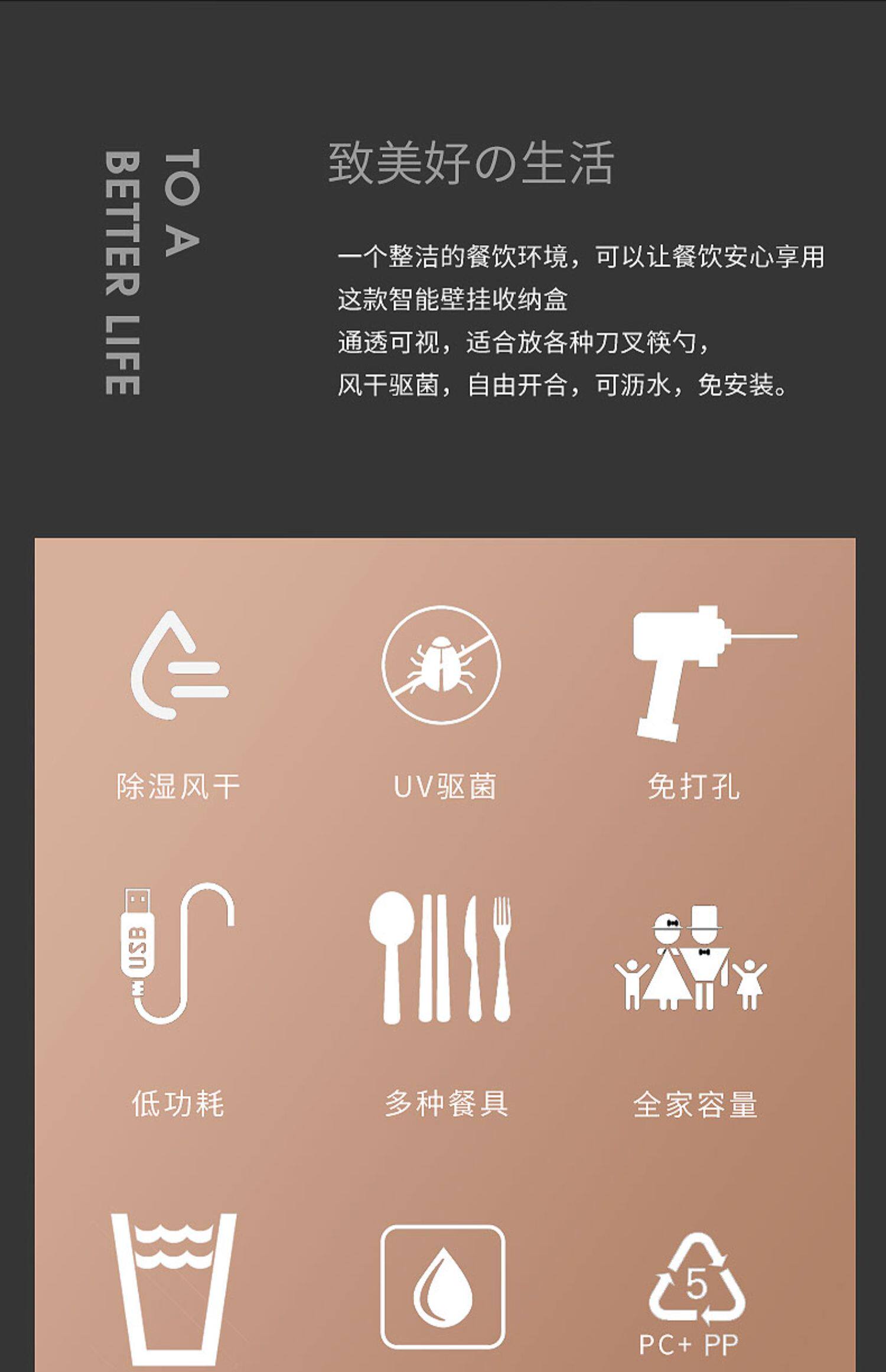 TO A
BETTER LIFE

致美好の生活

一个整洁的餐饮环境，可以让餐饮安心享用
这款智能壁挂收纳盒
通透可视，适合放各种刀叉筷勺，
风干驱菌，自由开合，可沥水，免安装。

除湿风干

UV驱菌

免打孔

USB

低功耗

多种餐具

全家容量

5
PC+ PP