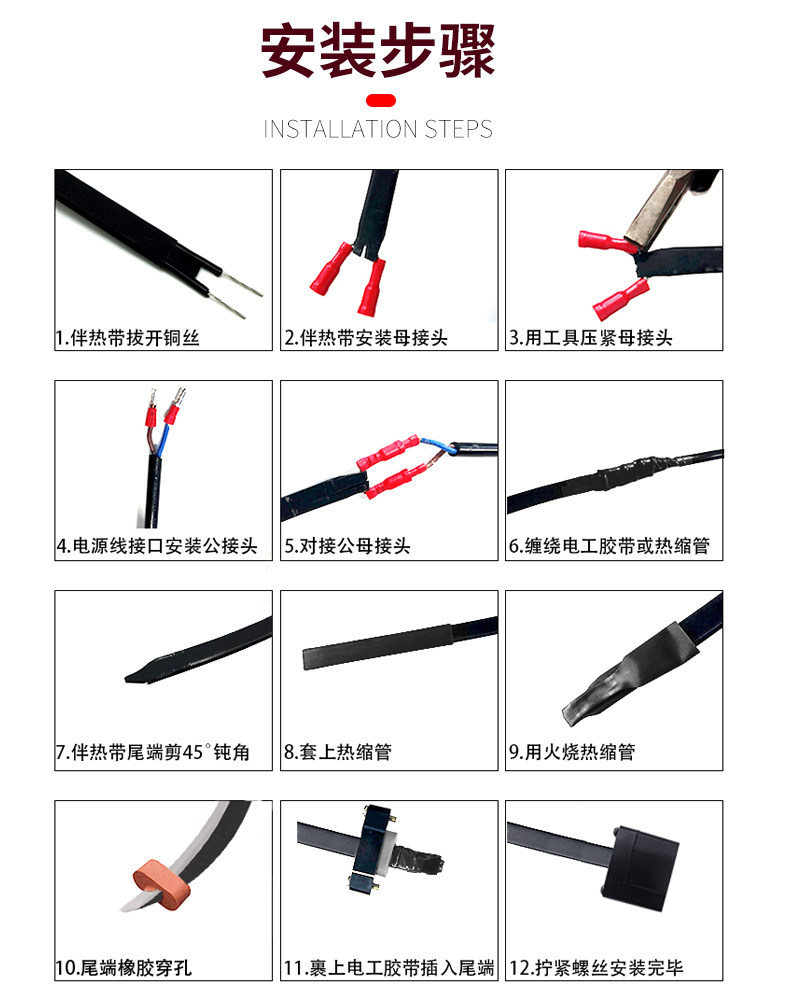 安装步骤

INSTALLATION STEPS

1.伴热带拔开铜丝

2.伴热带安装母接头

3.用工具压紧母接头

4.电源线接口安装公接头

5.对接公母接头

6.缠绕电工胶带或热缩管

7.伴热带尾端剪45°钝角

8.套上热缩管

9.用火烧热缩管

10.尾端橡胶穿孔

11.裹上电工胶带插入尾端

12.拧紧螺丝安装完毕