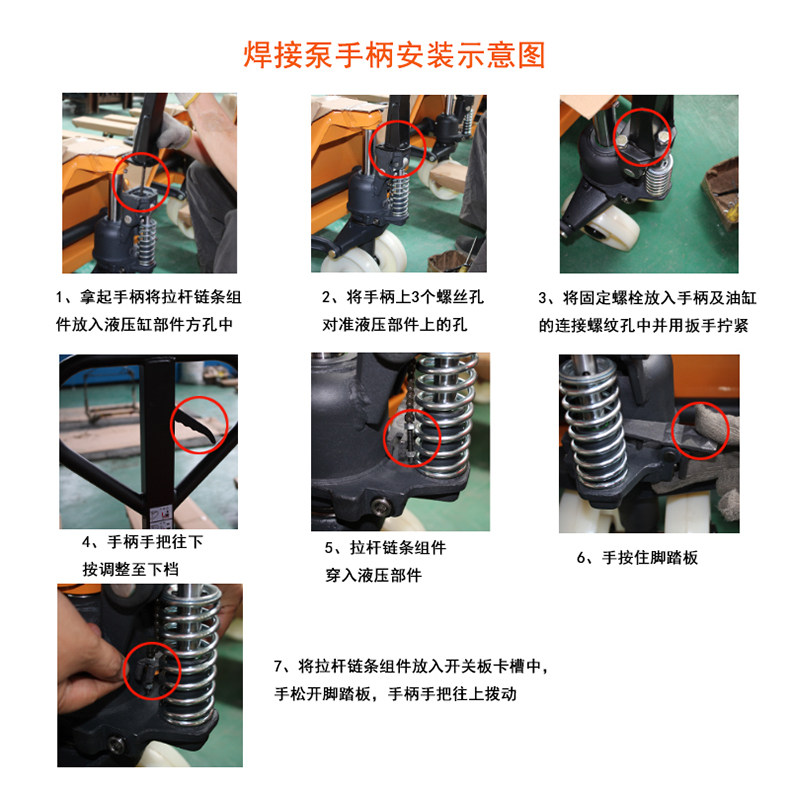 焊接泵手柄安装示意图

1、拿起手柄将拉杆链条组件放入液压缸部件方孔中

2、将手柄上3个螺丝孔对准液压部件上的孔

3、将固定螺栓放入手柄及油缸的连接螺纹孔中并用扳手拧紧

4、手柄手把往下按调整至下档

5、拉杆链条组件穿入液压部件

6、手按住脚踏板

7、将拉杆链条组件放入开关板卡槽中，手松开脚踏板，手柄手把往上拨动