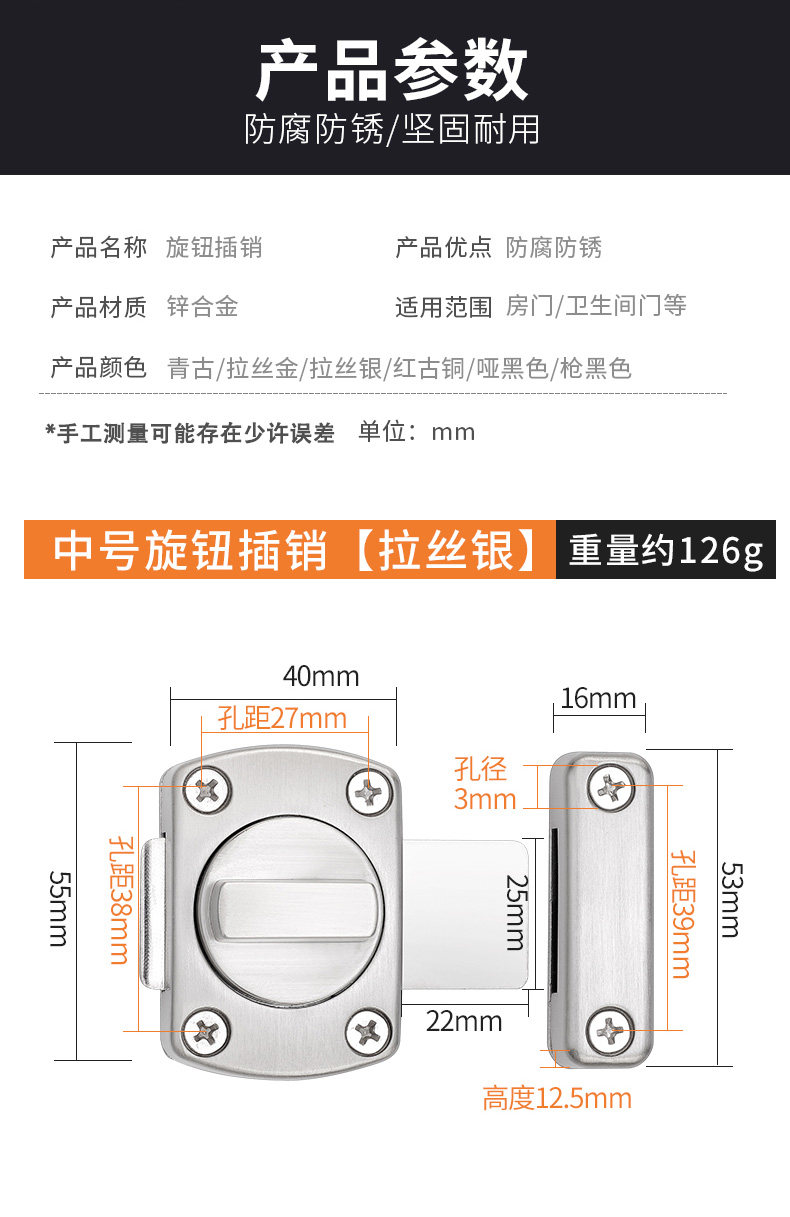 产品参数
防腐防锈/坚固耐用

产品名称 旋钮插销
产品优点 防腐防锈
产品材质 锌合金
适用范围 房门/卫生间门等
产品颜色 青古/拉丝金/拉丝银/红古铜/哑黑色/枪黑色

*手工测量可能存在少许误差 单位：mm

中号旋钮插销【拉丝银】 重量约126g

40mm
孔距27mm
16mm
孔径 3mm
55mm
孔距38mm
25mm
孔距39mm
53mm
22mm
高度12.5mm