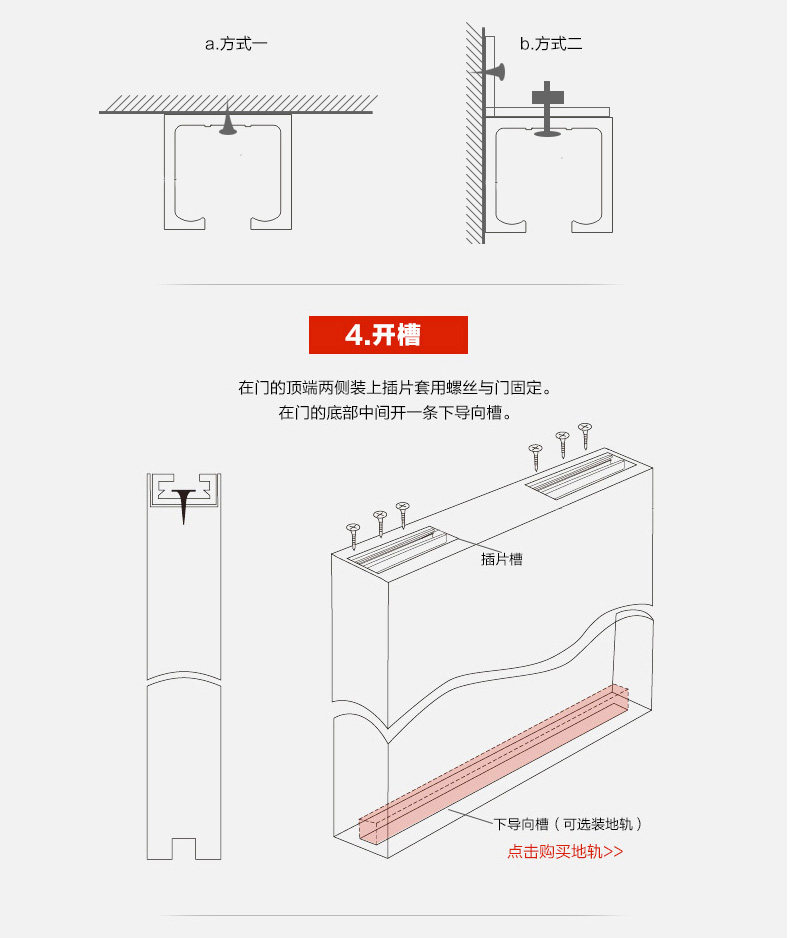 a.方式一

b.方式二

4.开槽

在门的顶端两侧装上插片套用螺丝与门固定。
在门的底部中间开一条下导向槽。

插片槽

下导向槽（可选装地轨）

点击购买地轨>>