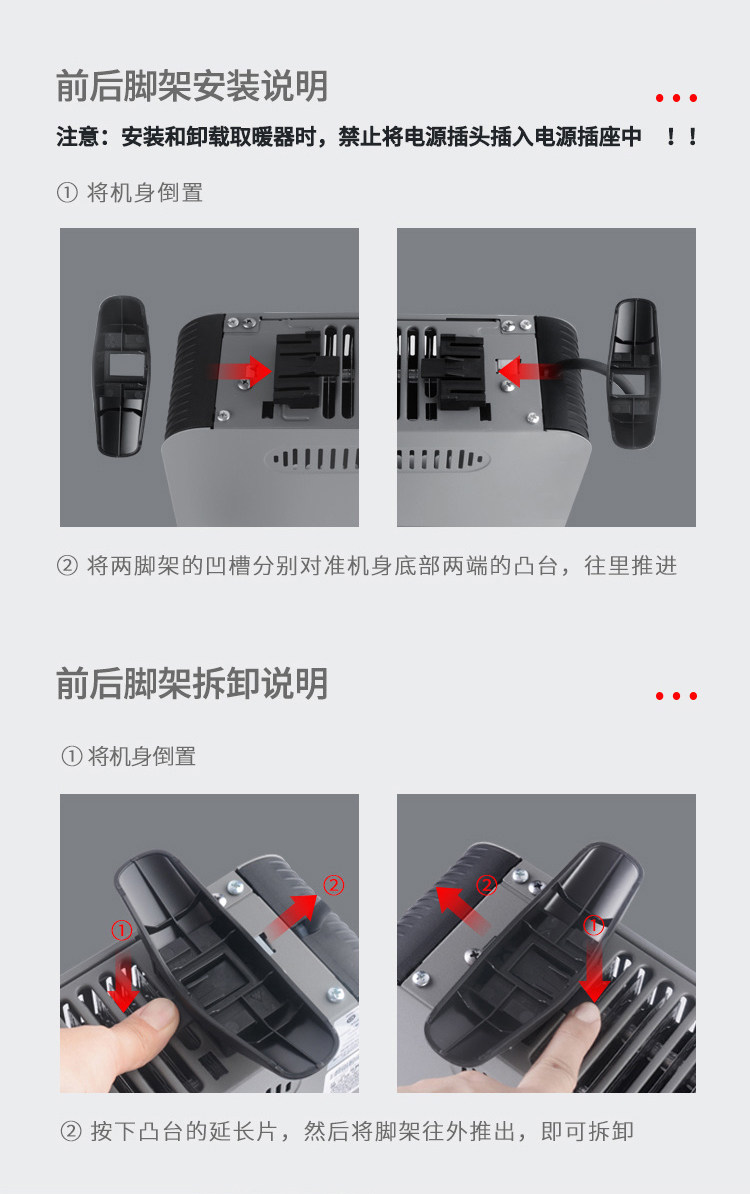 前后脚架安装说明

注意：安装和卸载取暖器时，禁止将电源插头插入电源插座中 ！！

① 将机身倒置

② 将两脚架的凹槽分别对准机身底部两端的凸台，往里推进

前后脚架拆卸说明

① 将机身倒置

①

②

②

①

② 按下凸台的延长片，然后将脚架往外推出，即可拆卸