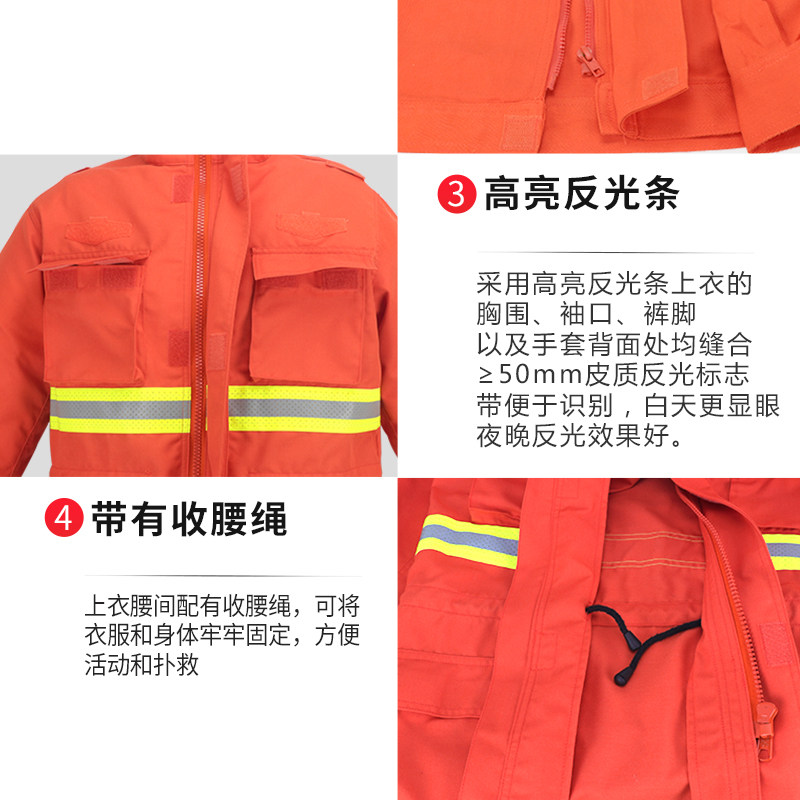 3 高亮反光条

采用高亮反光条上衣的胸围、袖口、裤脚以及手套背面处均缝合≥50mm皮质反光标志带便于识别，白天更显眼夜晚反光效果好。

4 带有收腰绳

上衣腰间配有收腰绳，可将衣服和身体牢牢固定，方便活动和扑救