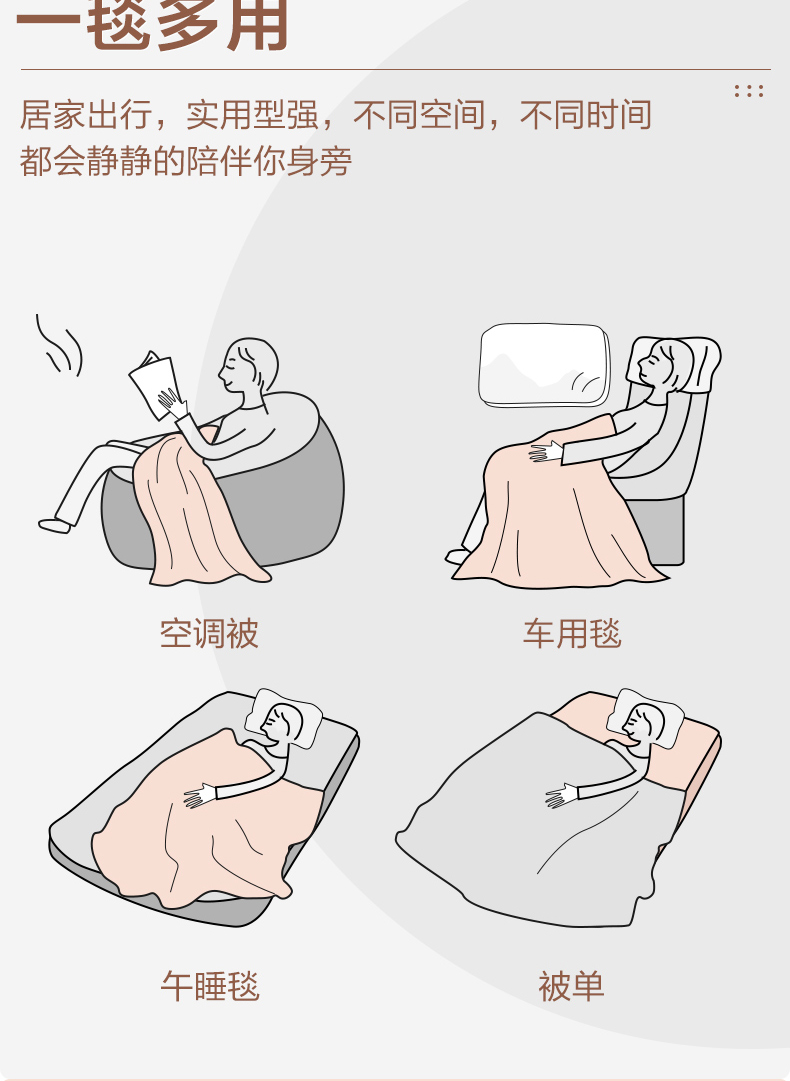 一毯多用

居家出行，实用型强，不同空间，不同时间
都会静静的陪伴你身旁

空调被

车用毯

午睡毯

被单