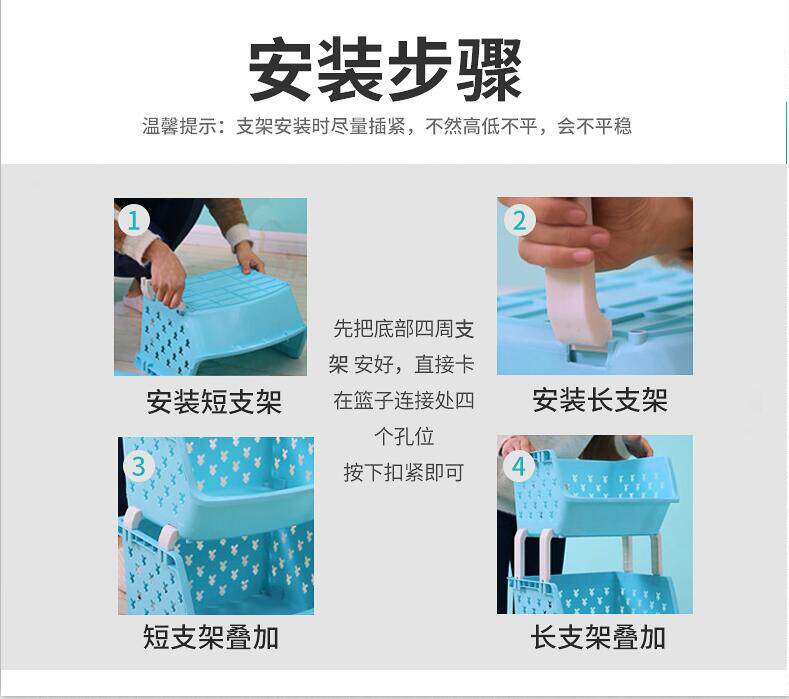 安装步骤

温馨提示：支架安装时尽量插紧，不然高低不平，会不平稳

1

安装短支架

先把底部四周支架 安好，直接卡在篮子连接处四个孔位
按下扣紧即可

2

安装长支架

3

短支架叠加

4

长支架叠加