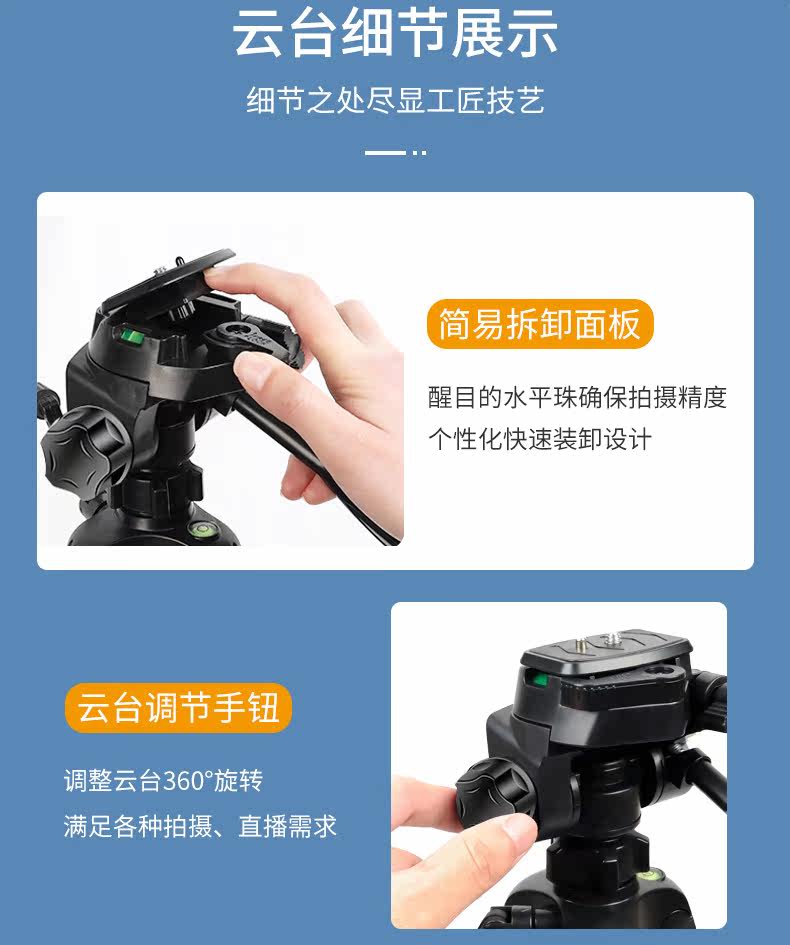 云台细节展示

细节之处尽显工匠技艺

简易拆卸面板

醒目的水平珠确保拍摄精度
个性化快速装卸设计

云台调节手钮

调整云台360°旋转
满足各种拍摄、直播需求