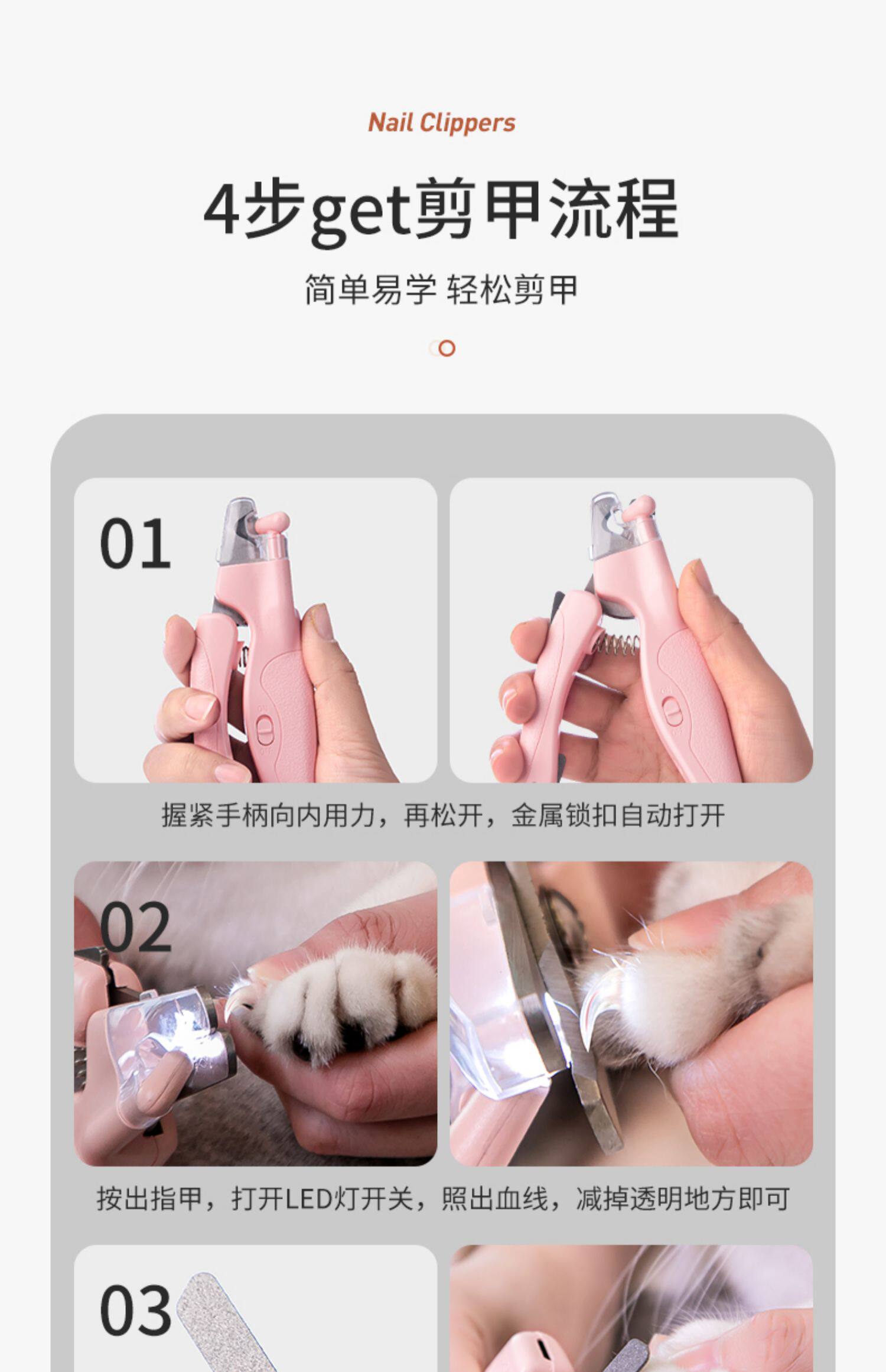 Nail Clippers

4步get剪甲流程

简单易学 轻松剪甲

01

握紧手柄向内用力，再松开，金属锁扣自动打开

02

按出指甲，打开LED灯开关，照出血线，减掉透明地方即可

03