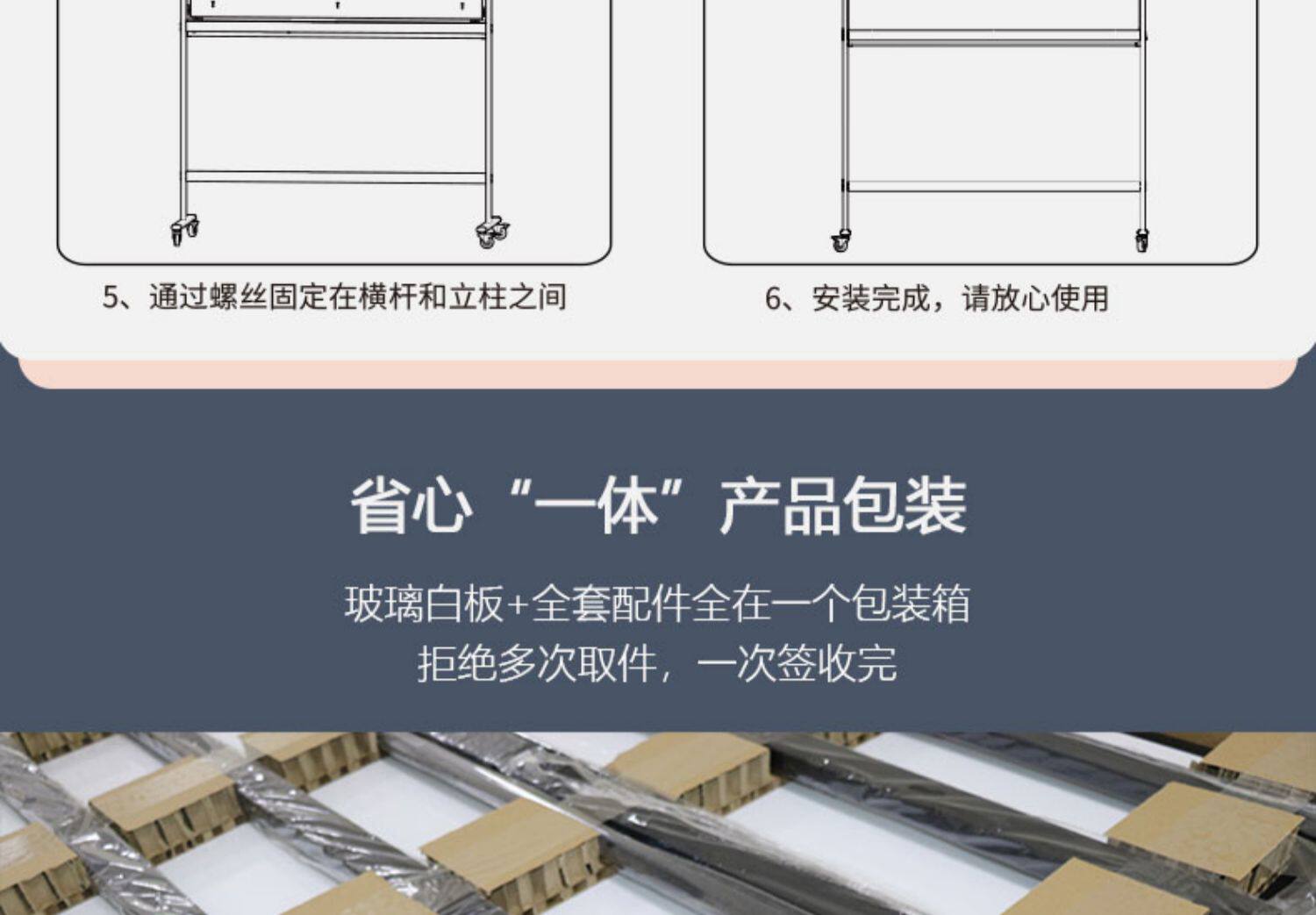 5、通过螺丝固定在横杆和立柱之间

6、安装完成，请放心使用

省心“一体”产品包装

玻璃白板+全套配件全在一个包装箱
拒绝多次取件，一次签收完