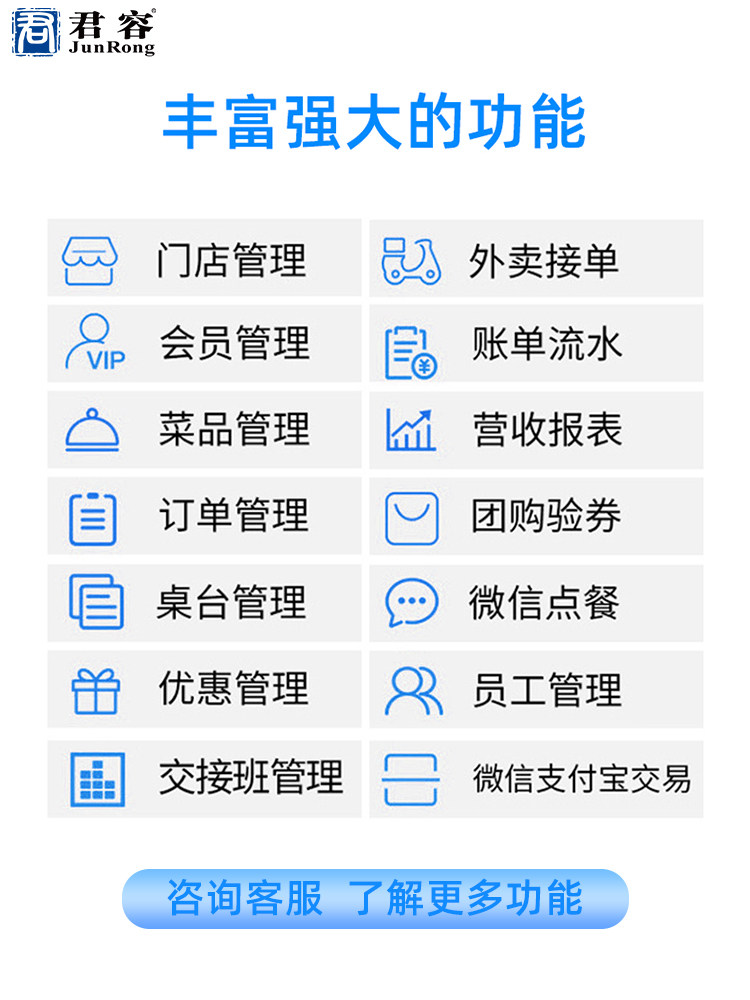 君容
JunRong

丰富强大的功能

门店管理

会员管理

菜品管理

订单管理

桌台管理

优惠管理

交接班管理

外卖接单

账单流水

营收报表

团购验券

微信点餐

员工管理

微信支付宝交易

咨询客服 了解更多功能